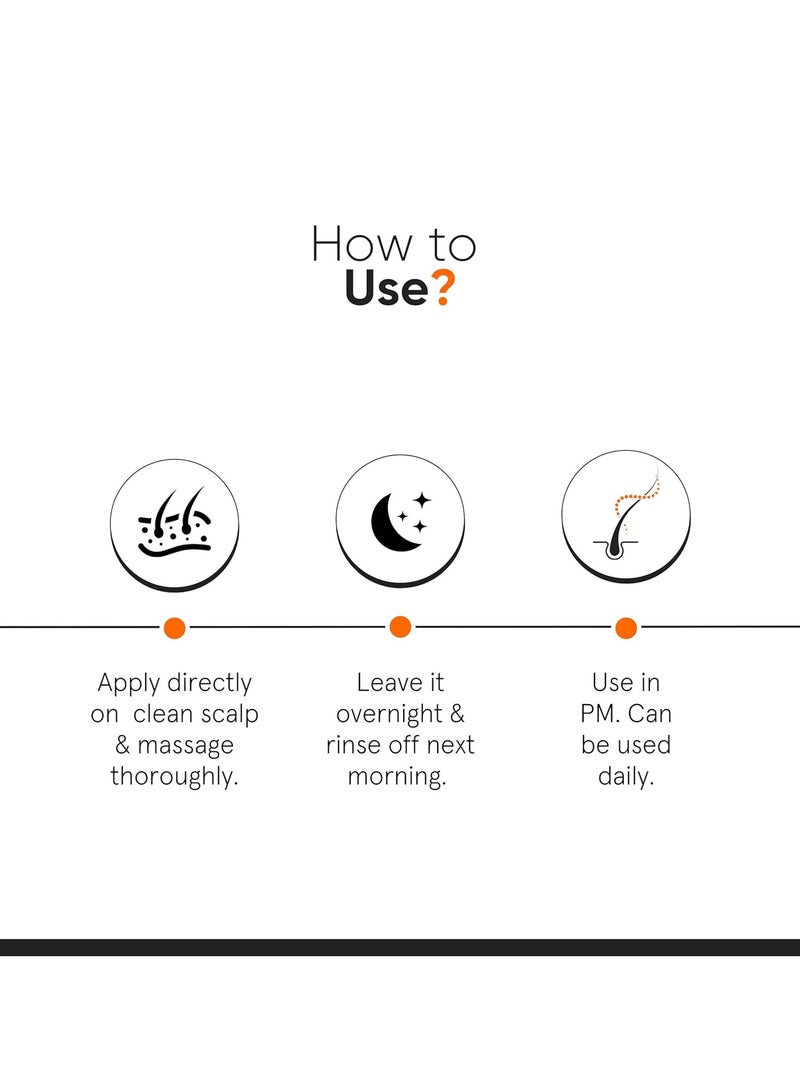 How to
Use?

Apply directly on clean scalp & massage thoroughly.

Leave it overnight & rinse off next morning.

Use in PM. Can be used daily.