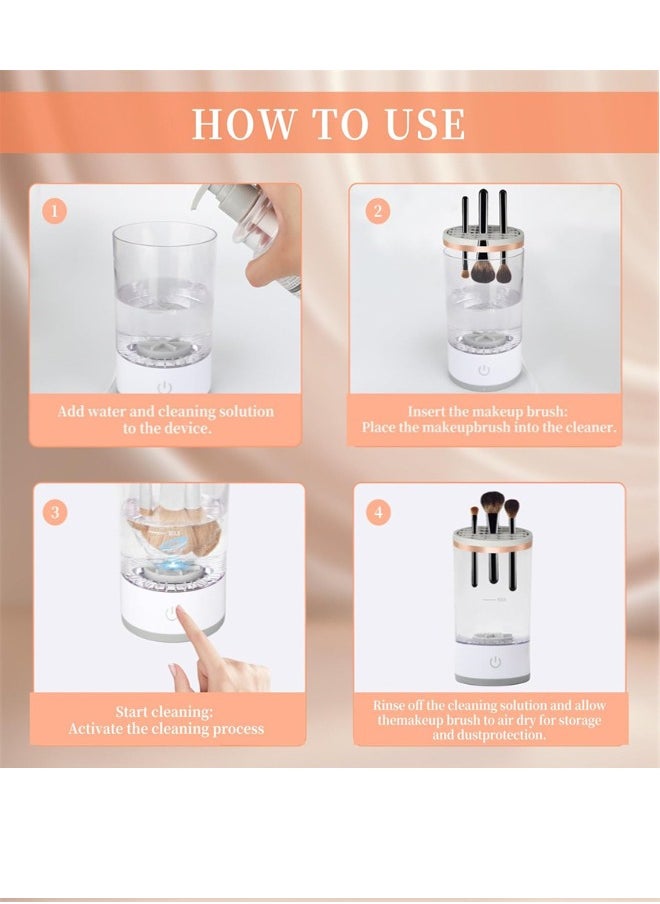 HOW TO USE

1

Add water and cleaning solution to the device.

2

Insert the makeup brush: Place the makeupbrush into the cleaner.

3

Start cleaning: Activate the cleaning process

4

Rinse off the cleaning solution and allow themakeup brush to air dry for storage and dustprotection.