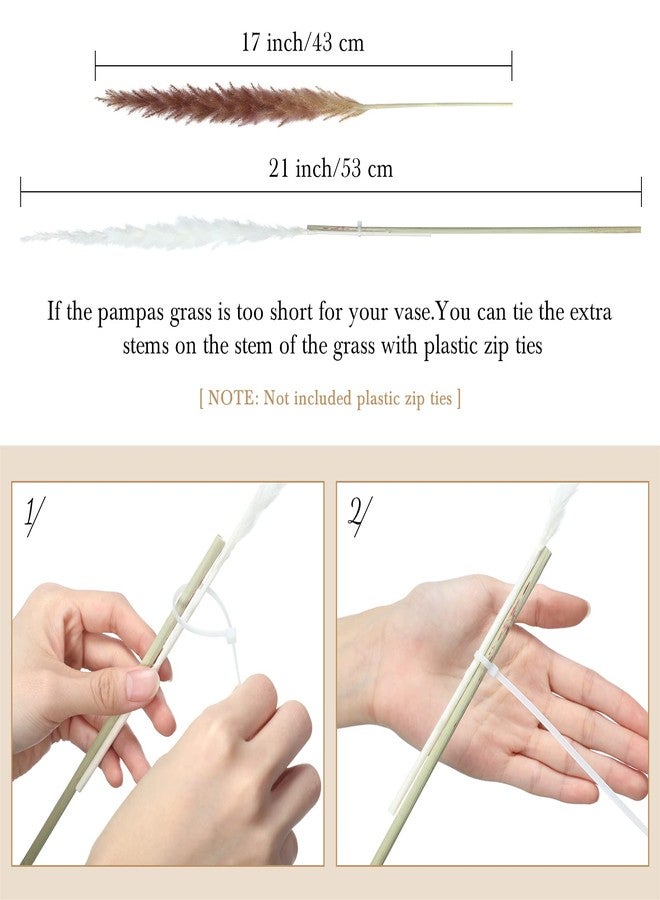 17 inch/43 cm

21 inch/53 cm

If the pampas grass is too short for your vase.You can tie the extra stems on the stem of the grass with plastic zip ties

[ NOTE: Not included plastic zip ties ]

1/

2/