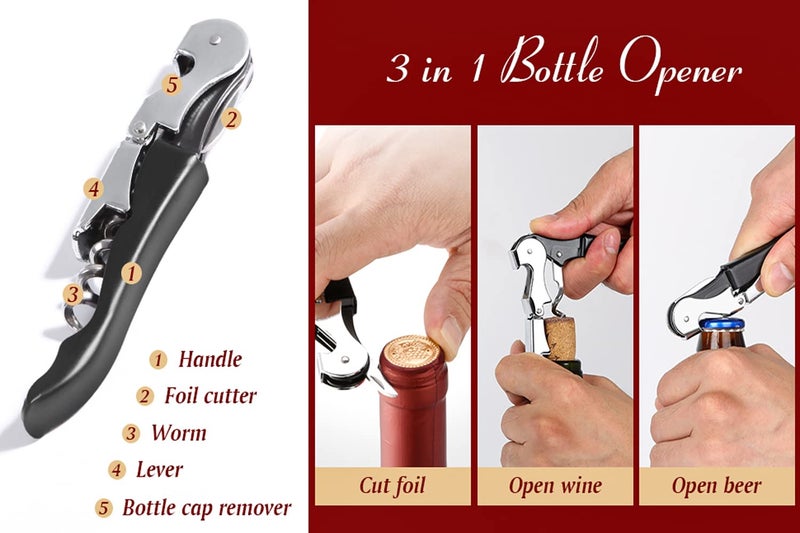 5
2
4
1
3

1 Handle
2 Foil cutter
3 Worm
4 Lever
5 Bottle cap remover

3 in 1 Bottle Opener

Cut foil

Open wine

Open beer