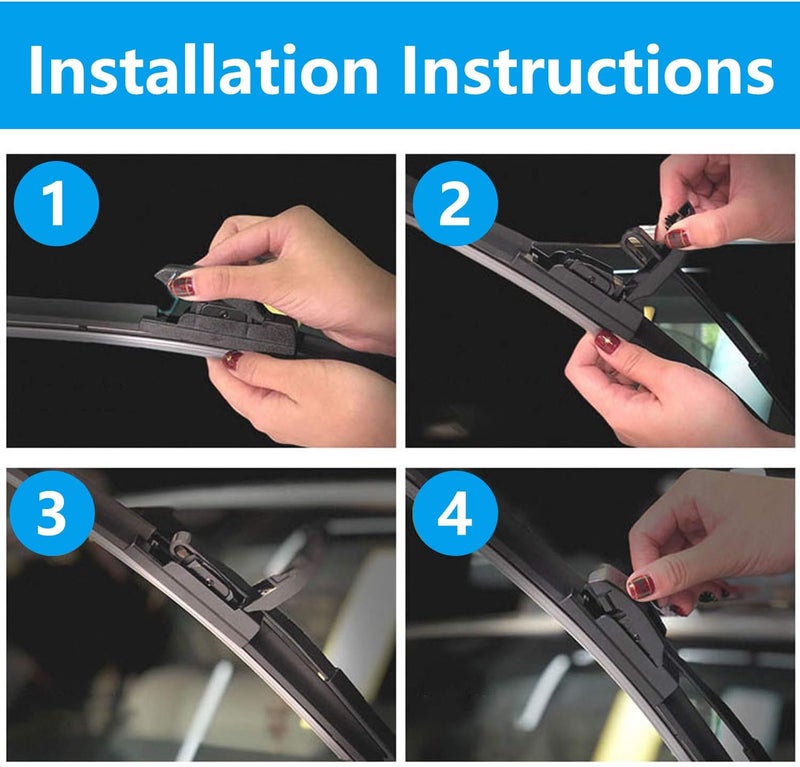 Installation Instructions

1

2

3

4