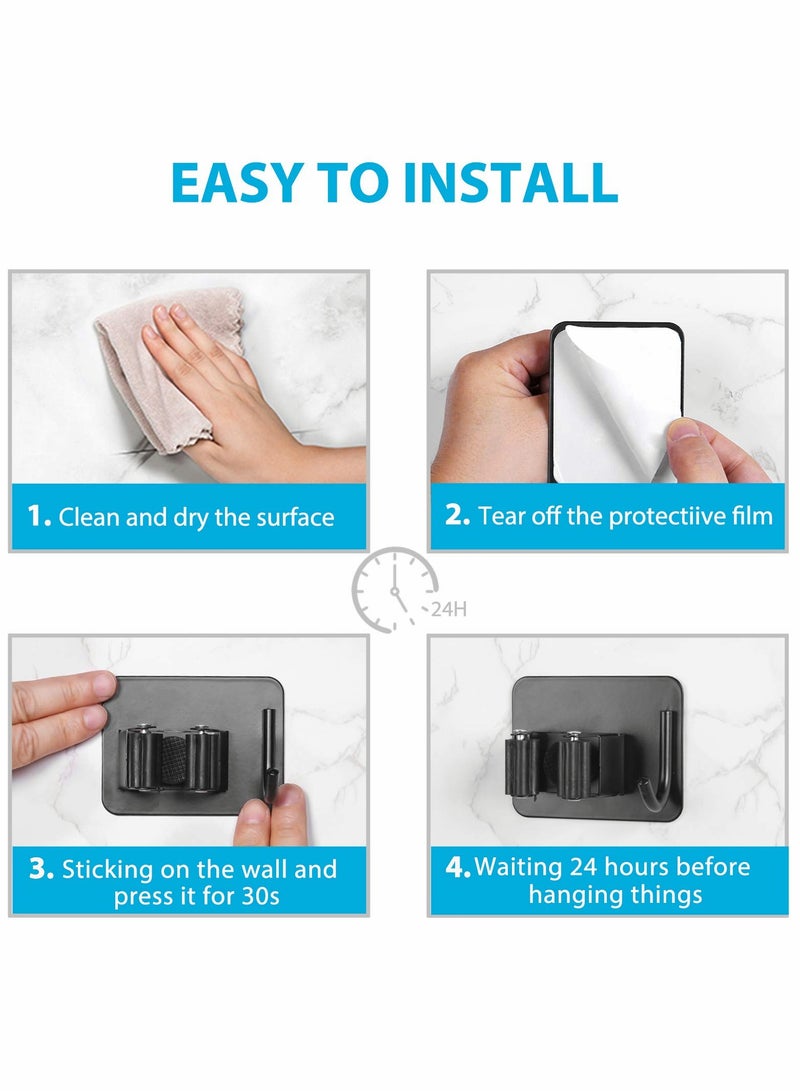 EASY TO INSTALL

1. Clean and dry the surface

2. Tear off the protectiive film

24H

3. Sticking on the wall and press it for 30s

4. Waiting 24 hours before hanging things