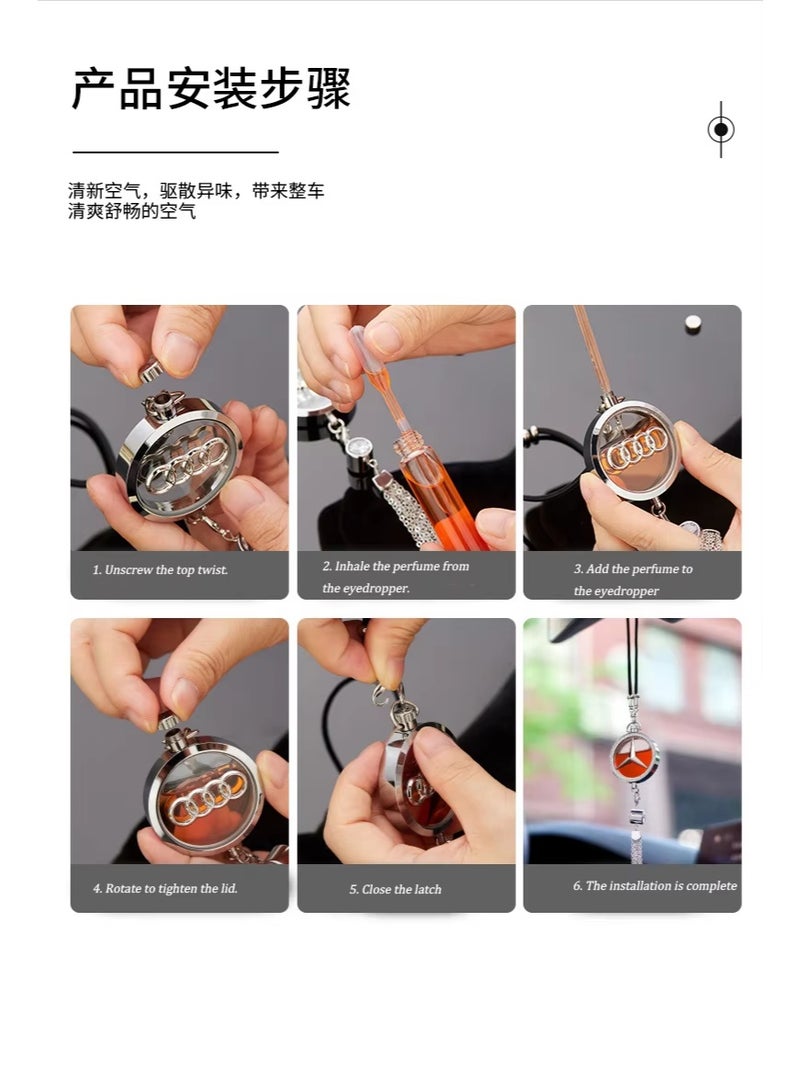 产品安装步骤

清新空气，驱散异味，带来整车清爽舒畅的空气

1. Unscrew the top twist.

2. Inhale the perfume from the eyedropper.

3. Add the perfume to the eyedropper

4. Rotate to tighten the lid.

5. Close the latch

6. The installation is complete