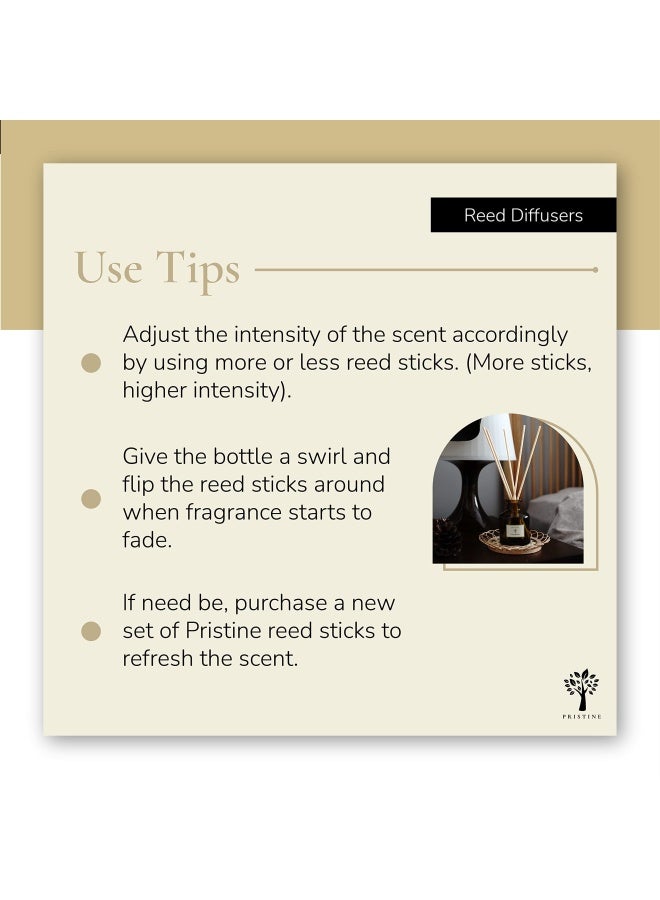 Reed Diffusers

Use Tips

Adjust the intensity of the scent accordingly by using more or less reed sticks. (More sticks, higher intensity).

Give the bottle a swirl and flip the reed sticks around when fragrance starts to fade.

If need be, purchase a new set of Pristine reed sticks to refresh the scent.

PRISTINE