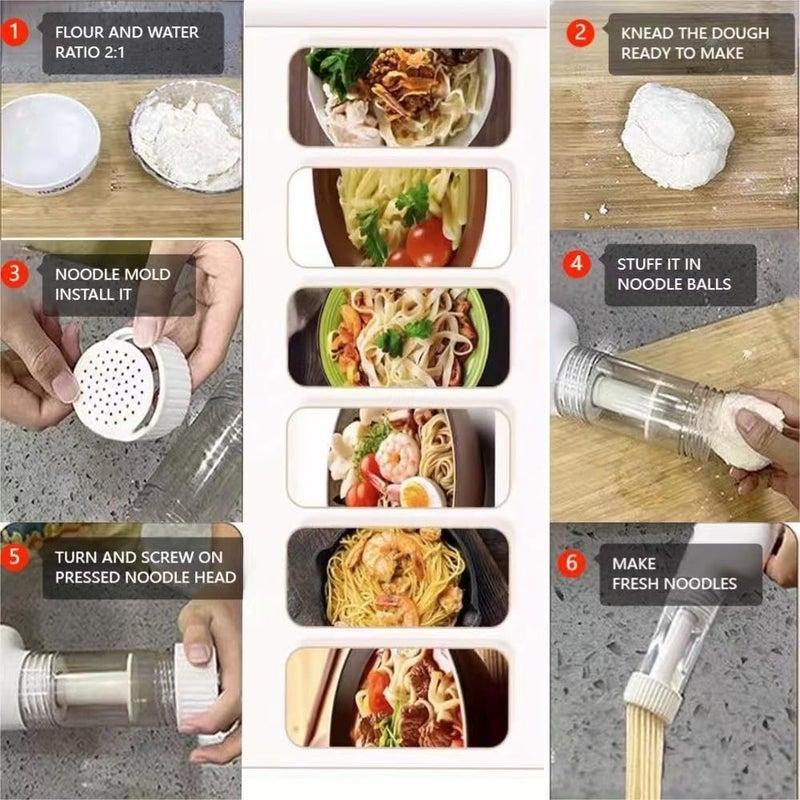 1 FLOUR AND WATER RATIO 2:1

2 KNEAD THE DOUGH READY TO MAKE

3 NOODLE MOLD INSTALL IT

4 STUFF IT IN NOODLE BALLS

5 TURN AND SCREW ON PRESSED NOODLE HEAD

6 MAKE FRESH NOODLES