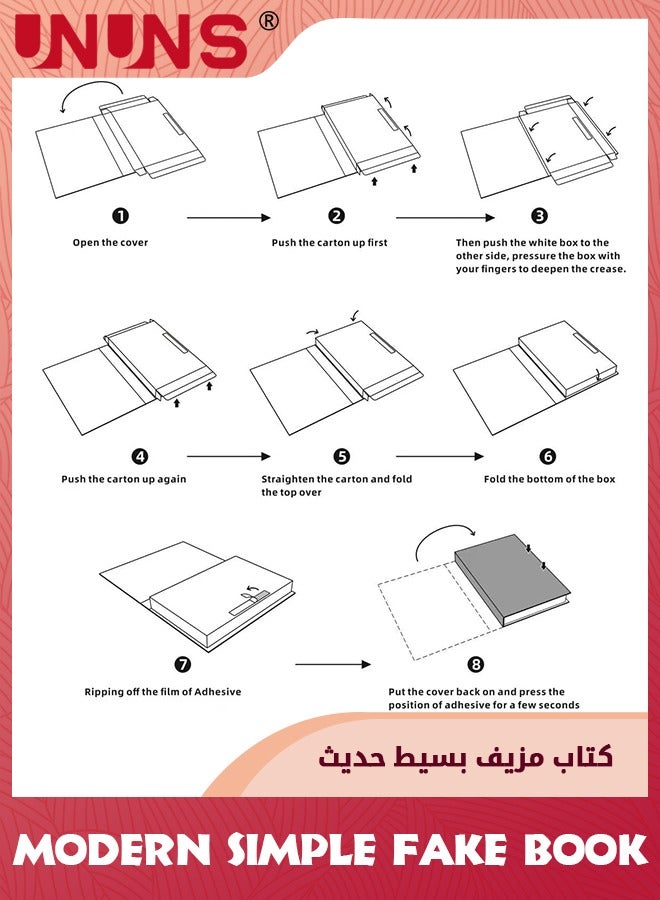 UNUNS®

1
Open the cover

2
Push the carton up first

3
Then push the white box to the other side, pressure the box with your fingers to deepen the crease.

4
Push the carton up again

5
Straighten the carton and fold the top over

6
Fold the bottom of the box

7
Ripping off the film of Adhesive

8
Put the cover back on and press the position of adhesive for a few seconds

كتاب مزيف بسيط حديث

MODERN SIMPLE FAKE BOOK