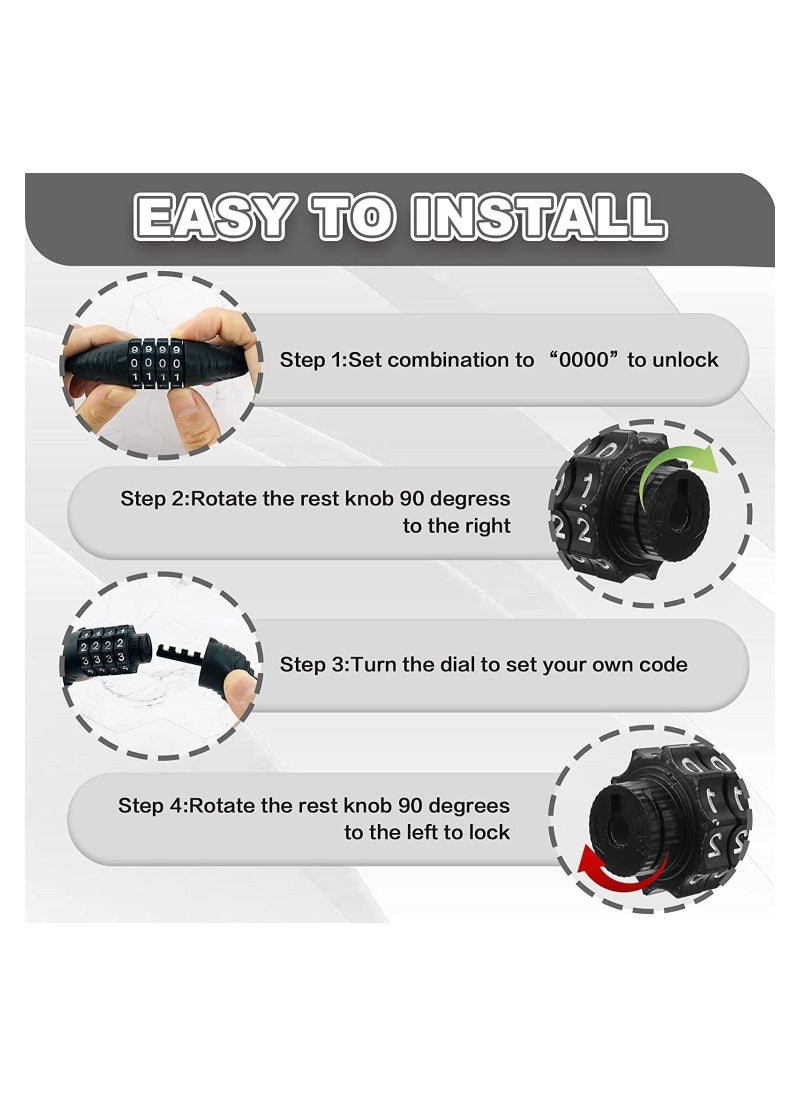 EASY TO INSTALL

Step 1:Set combination to “0000” to unlock

Step 2:Rotate the rest knob 90 degress to the right

Step 3:Turn the dial to set your own code

Step 4:Rotate the rest knob 90 degrees to the left to lock