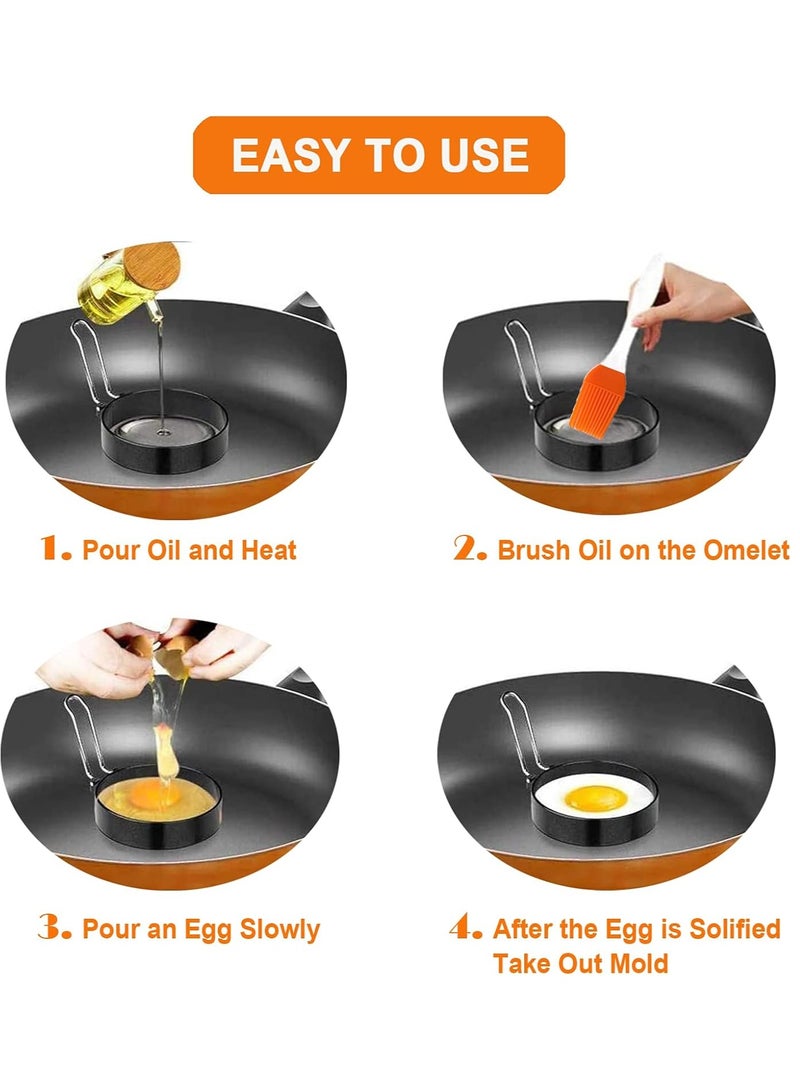 EASY TO USE

1. Pour Oil and Heat

2. Brush Oil on the Omelet

3. Pour an Egg Slowly

4. After the Egg is Solified Take Out Mold