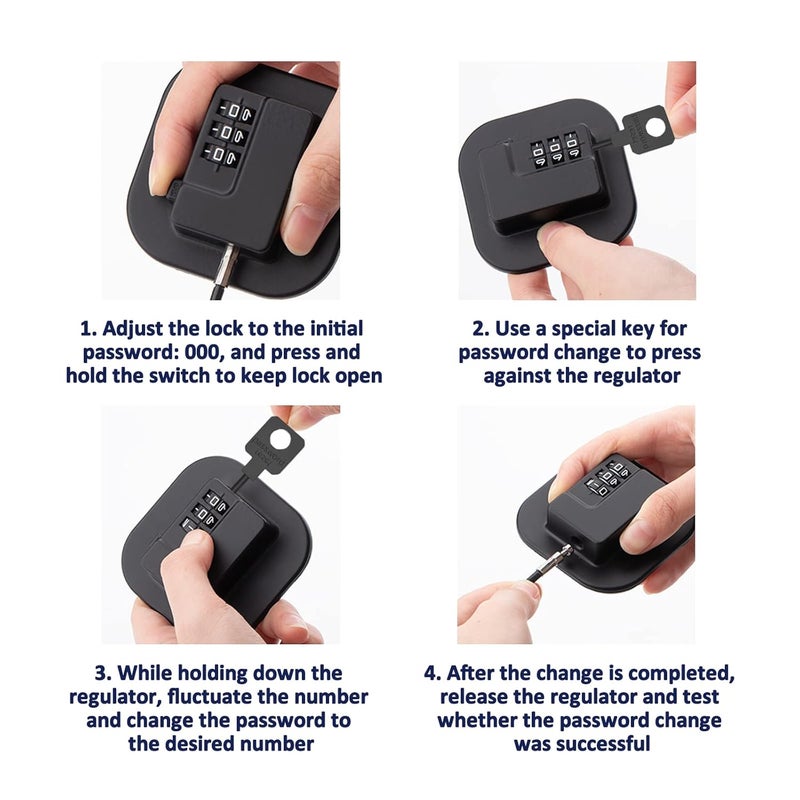 1. Adjust the lock to the initial password: 000, and press and hold the switch to keep lock open

2. Use a special key for password change to press against the regulator

3. While holding down the regulator, fluctuate the number and change the password to the desired number

4. After the change is completed, release the regulator and test whether the password change was successful