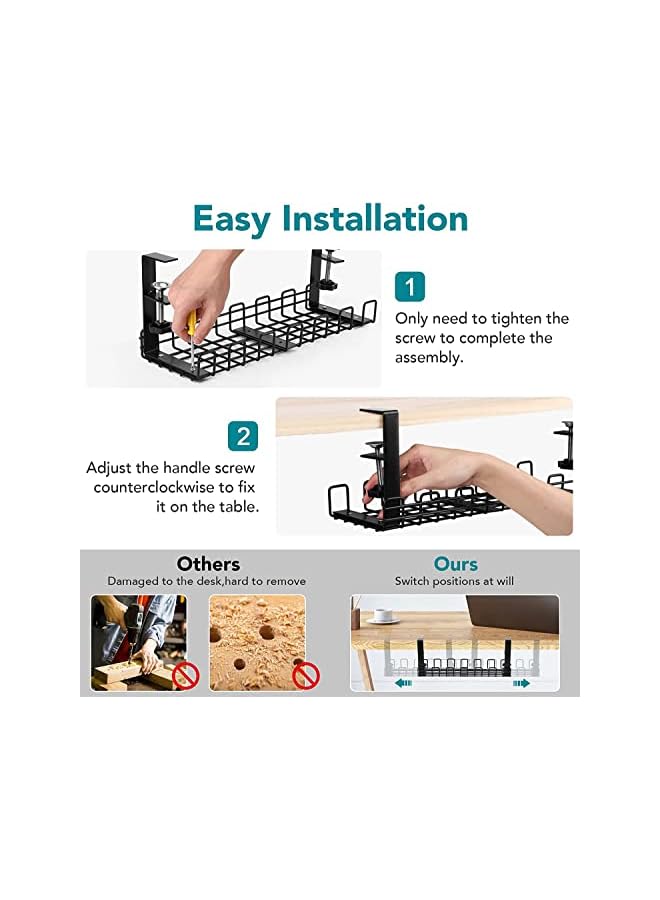 Easy Installation

1
Only need to tighten the screw to complete the assembly.

2
Adjust the handle screw counterclockwise to fix it on the table.

Others
Damaged to the desk,hard to remove

Ours
Switch positions at will