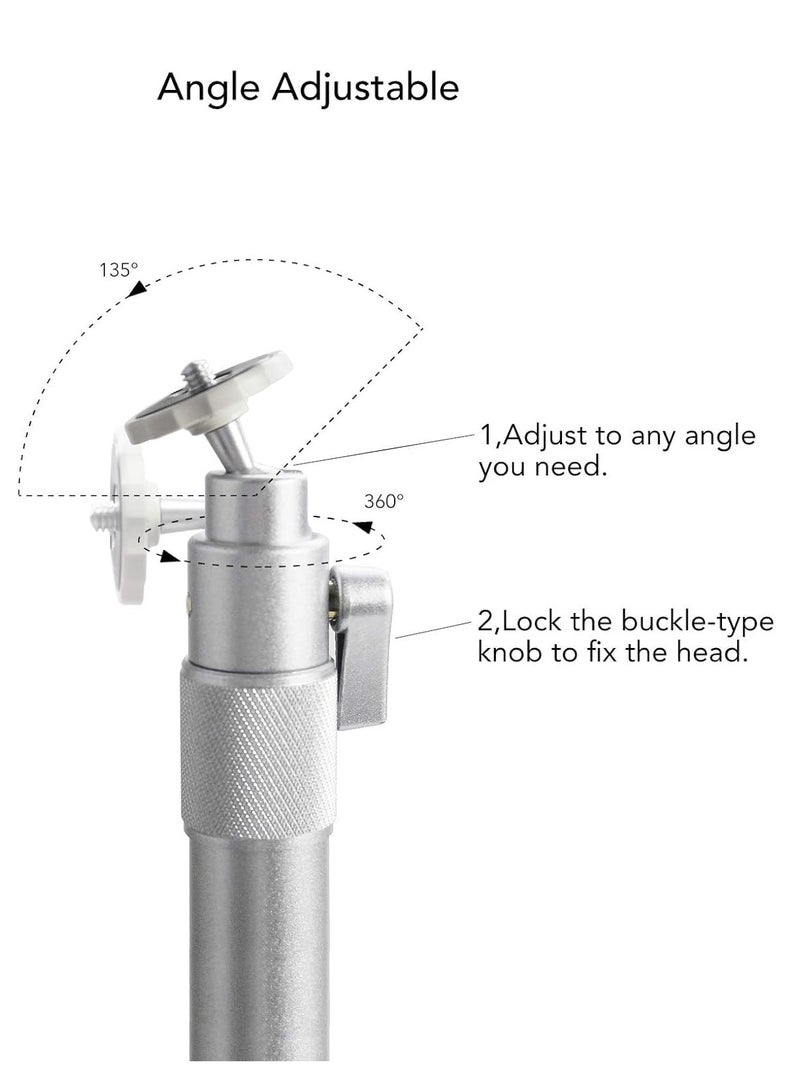 Angle Adjustable

135°

1,Adjust to any angle you need.

360°

2,Lock the buckle-type knob to fix the head.