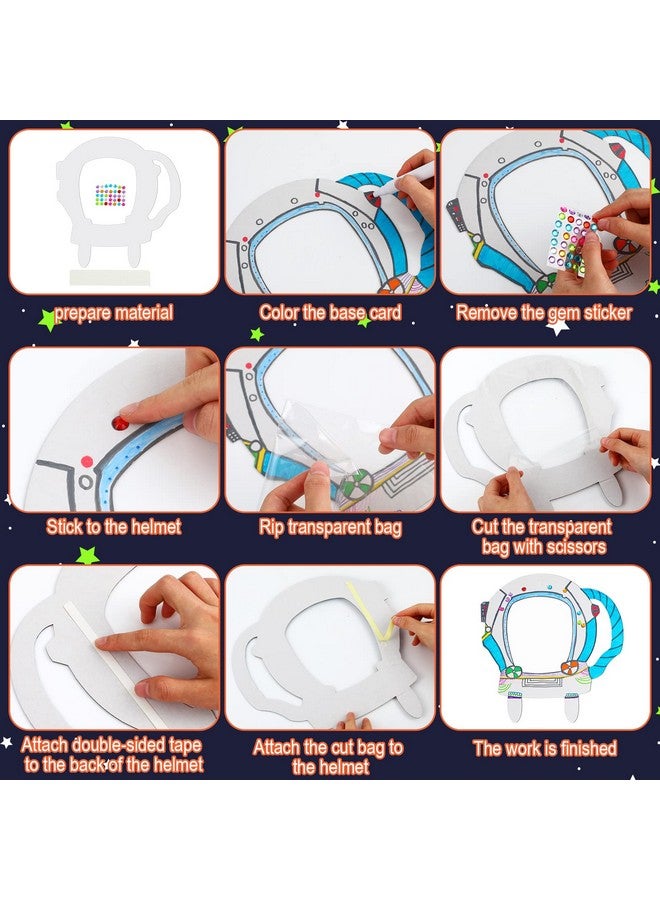 prepare material

Color the base card

Remove the gem sticker

Stick to the helmet

Rip transparent bag

Cut the transparent bag with scissors

Attach double-sided tape to the back of the helmet

Attach the cut bag to the helmet

The work is finished