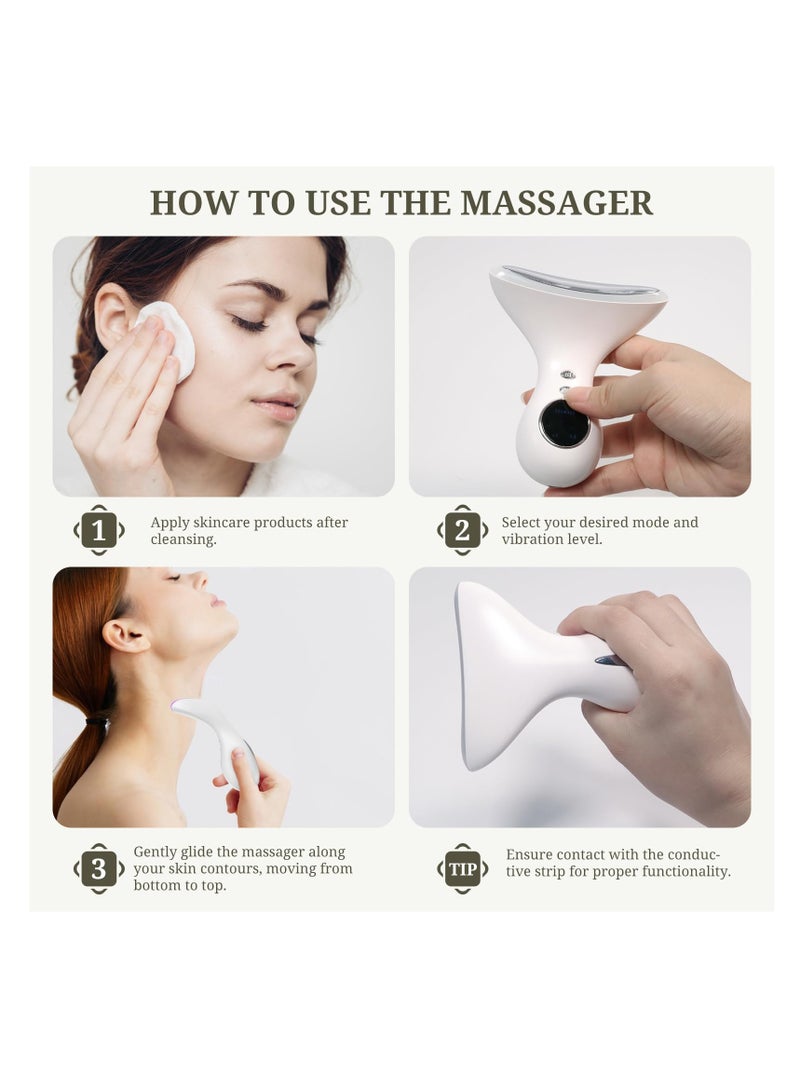 HOW TO USE THE MASSAGER

1 Apply skincare products after cleansing.

2 Select your desired mode and vibration level.

3 Gently glide the massager along your skin contours, moving from bottom to top.

TIP Ensure contact with the conductive strip for proper functionality.