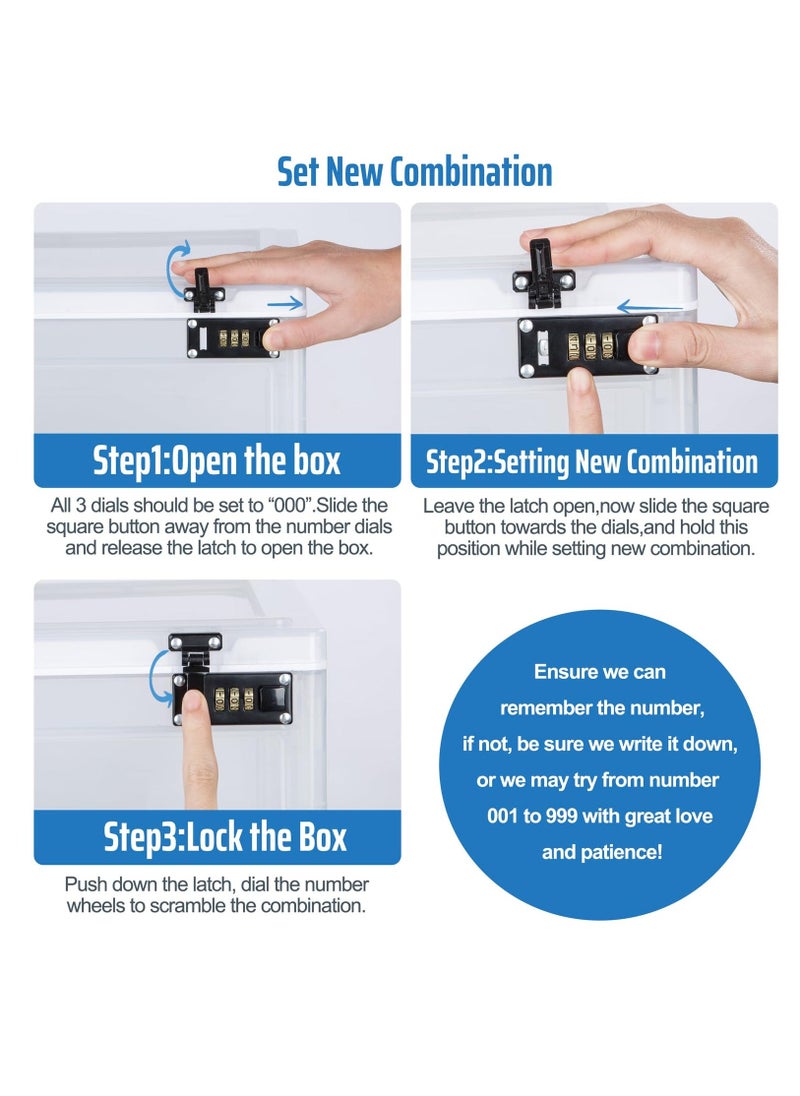 Set New Combination

Step1:Open the box

All 3 dials should be set to "000".Slide the square button away from the number dials and release the latch to open the box.

Step2:Setting New Combination

Leave the latch open,now slide the square button towards the dials,and hold this position while setting new combination.

Step3:Lock the Box

Push down the latch, dial the number wheels to scramble the combination.

Ensure we can remember the number, if not, be sure we write it down, or we may try from number 001 to 999 with great love and patience!