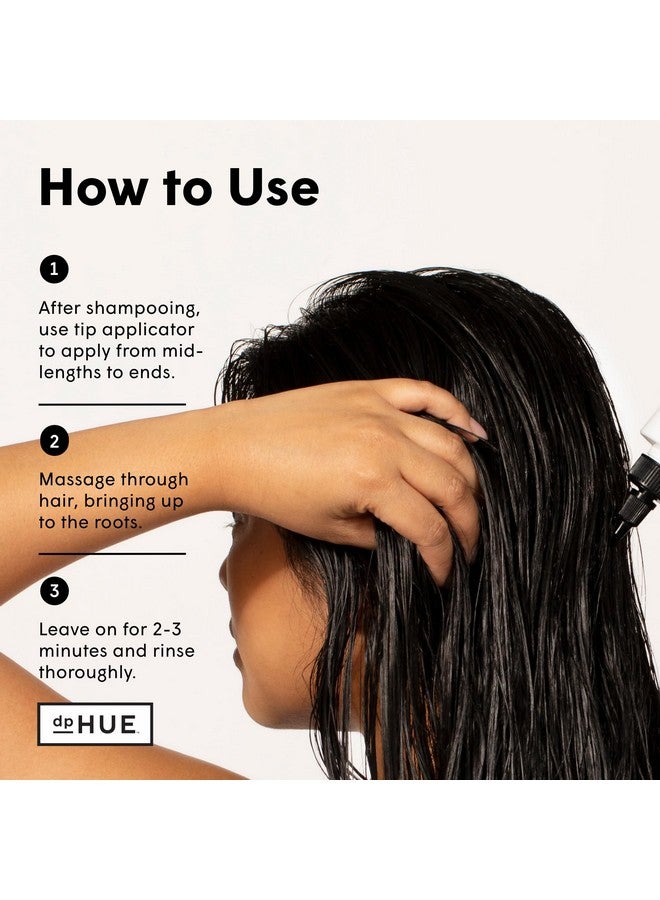 How to Use

1

After shampooing, use tip applicator to apply from mid-lengths to ends.

2

Massage through hair, bringing up to the roots.

3

Leave on for 2-3 minutes and rinse thoroughly.

dpHUE