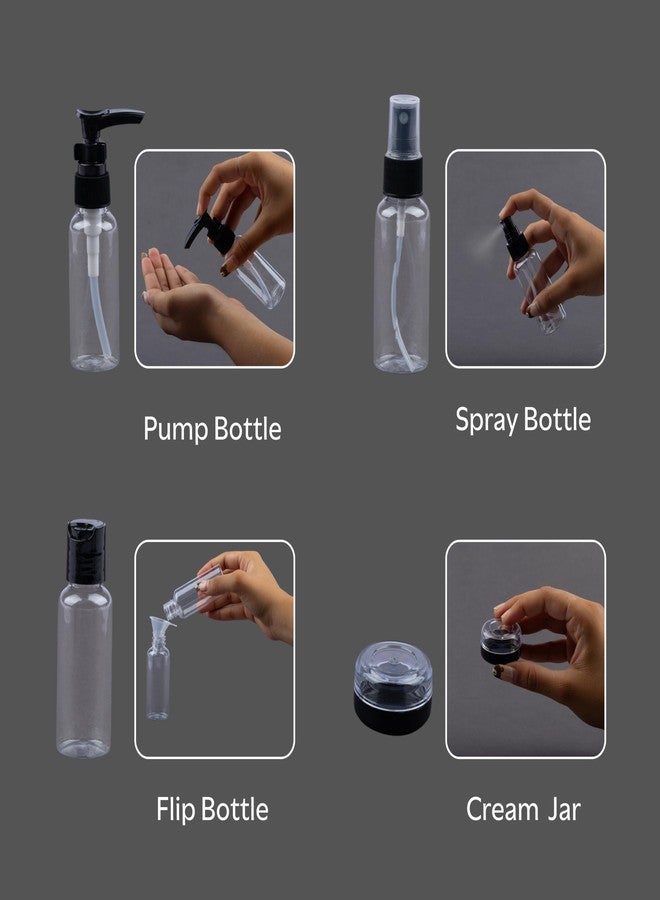 Pump Bottle

Spray Bottle

Flip Bottle

Cream Jar