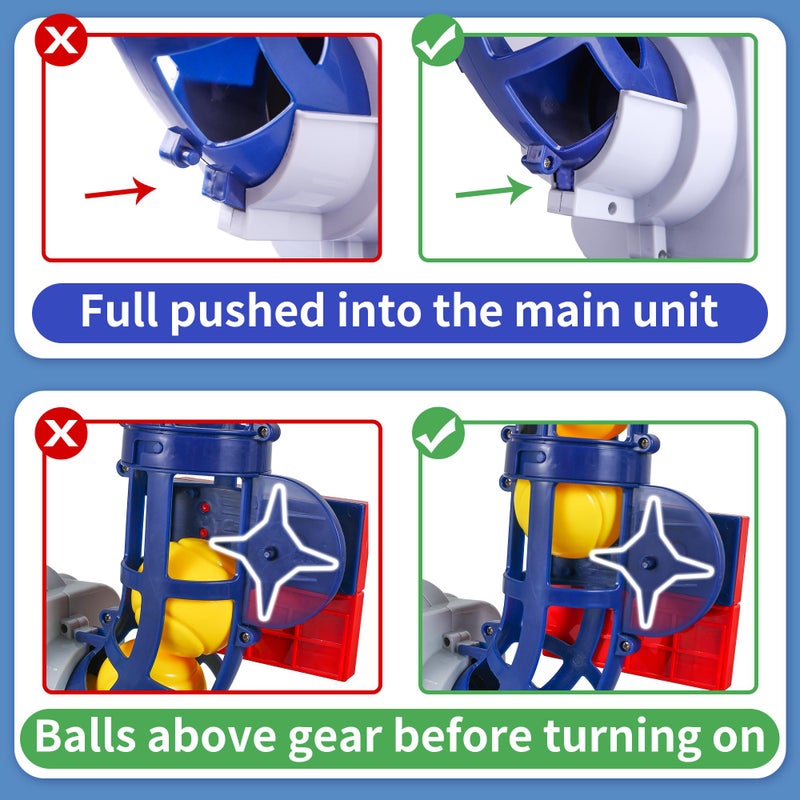 Full pushed into the main unit

Balls above gear before turning on