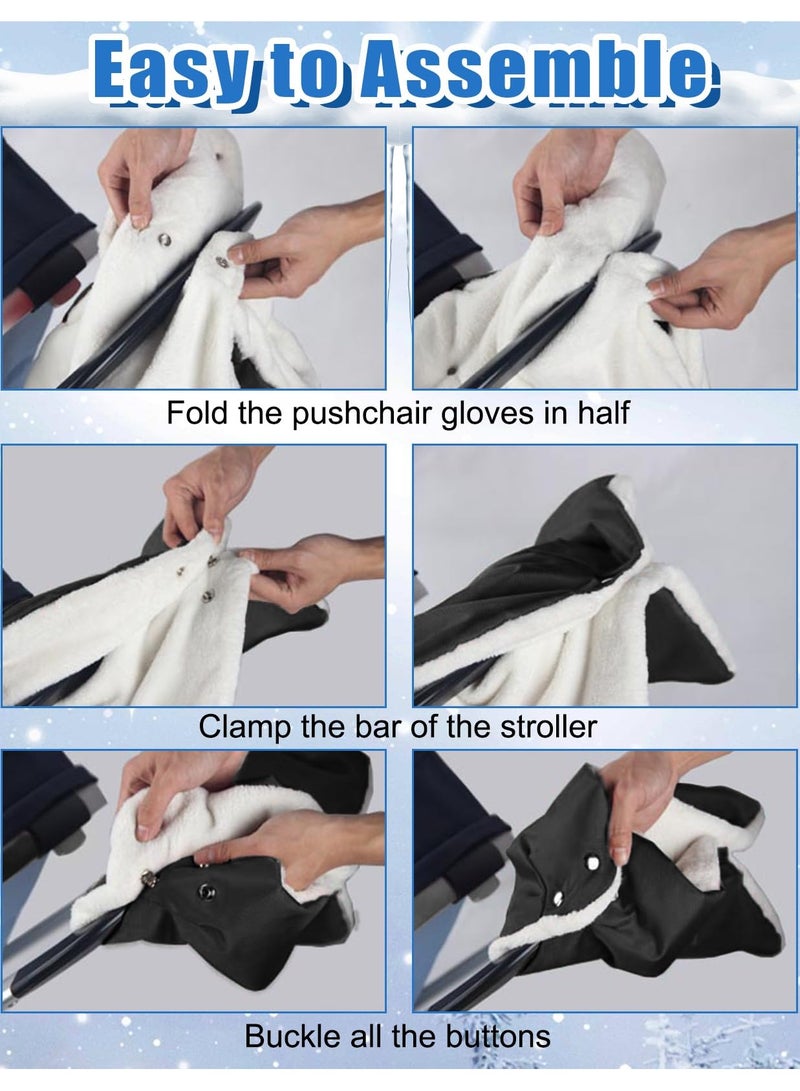 Easy to Assemble

Fold the pushchair gloves in half

Clamp the bar of the stroller

Buckle all the buttons