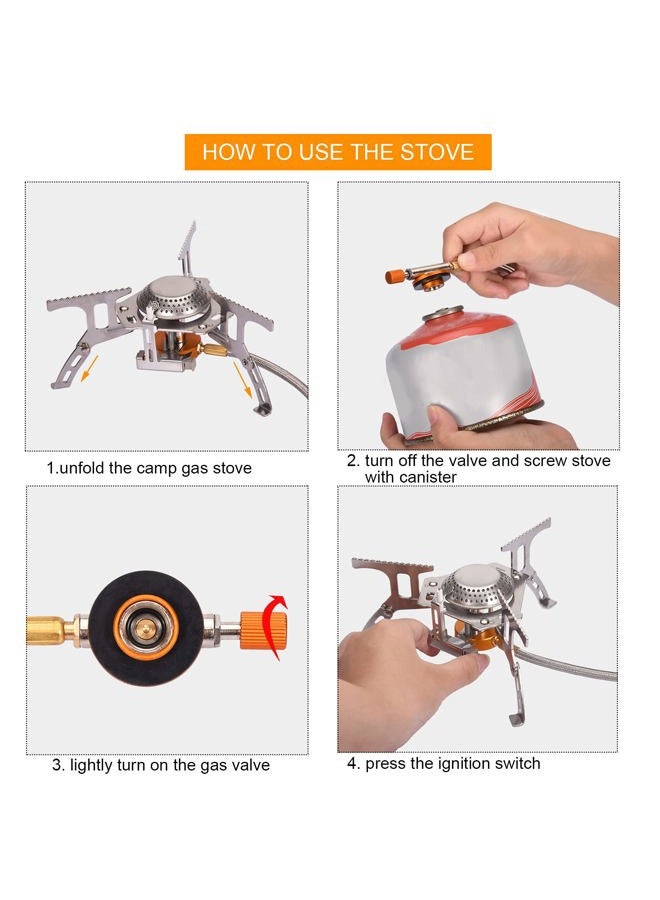 HOW TO USE THE STOVE

1.unfold the camp gas stove

2. turn off the valve and screw stove with canister

3. lightly turn on the gas valve

4. press the ignition switch