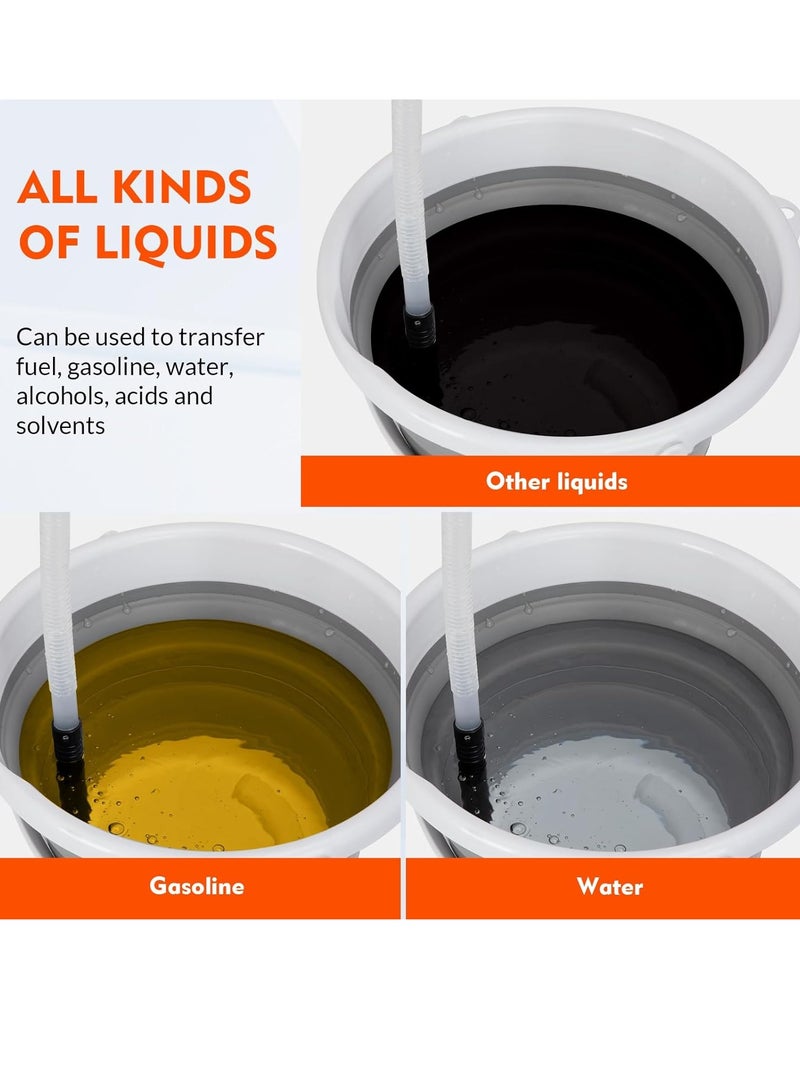 ALL KINDS OF LIQUIDS

Can be used to transfer fuel, gasoline, water, alcohols, acids and solvents

Other liquids

Gasoline

Water