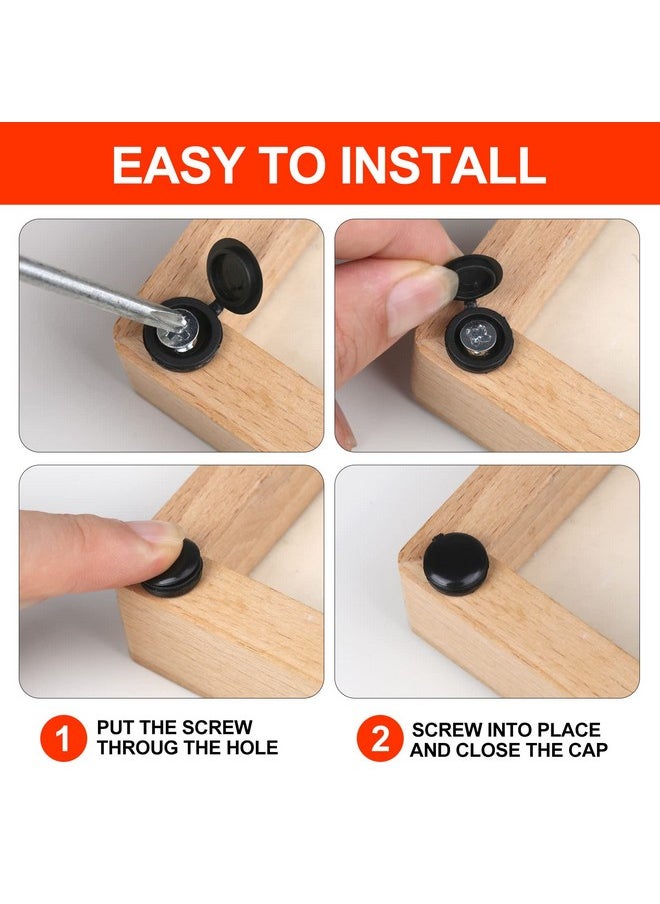 EASY TO INSTALL

1 PUT THE SCREW THROUG THE HOLE

2 SCREW INTO PLACE AND CLOSE THE CAP