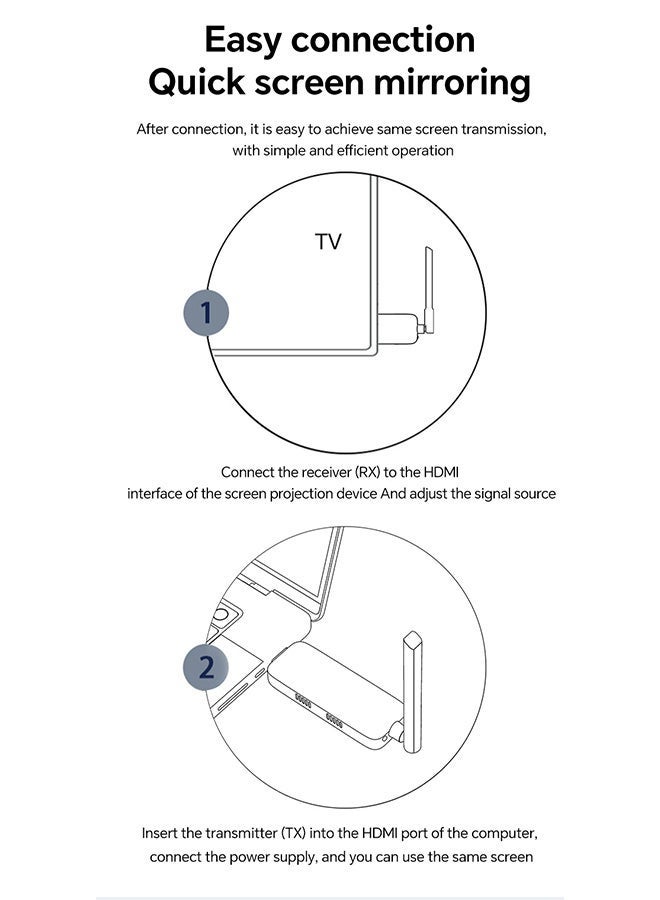 Easy connection
Quick screen mirroring

After connection, it is easy to achieve same screen transmission, with simple and efficient operation

TV

1

Connect the receiver (RX) to the HDMI interface of the screen projection device And adjust the signal source

2

Insert the transmitter (TX) into the HDMI port of the computer, connect the power supply, and you can use the same screen