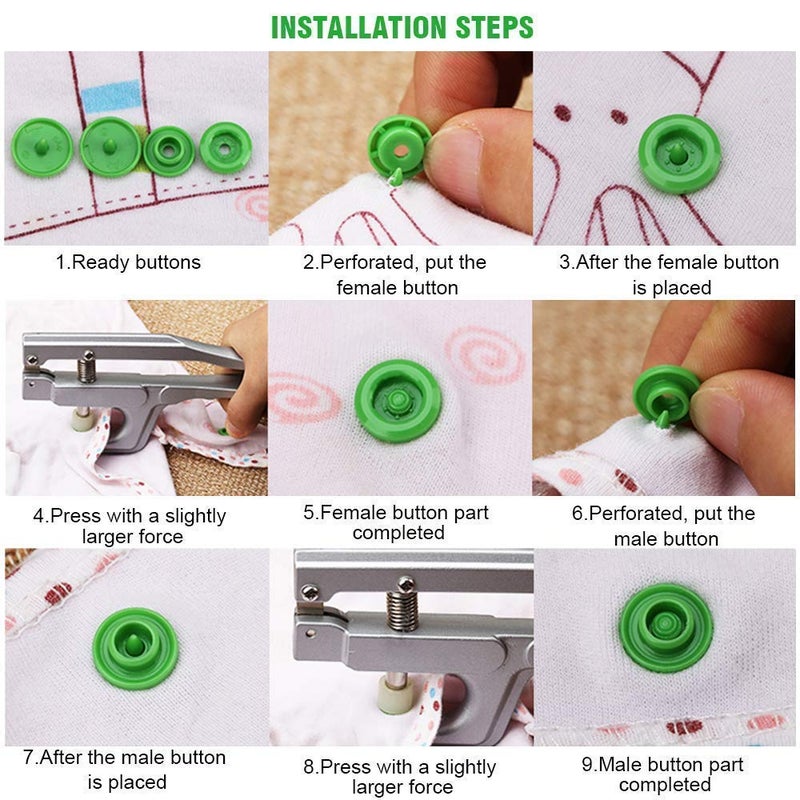 INSTALLATION STEPS

1.Ready buttons

2.Perforated, put the female button

3.After the female button is placed

4.Press with a slightly larger force

5.Female button part completed

6.Perforated, put the male button

7.After the male button is placed

8.Press with a slightly larger force

9.Male button part completed