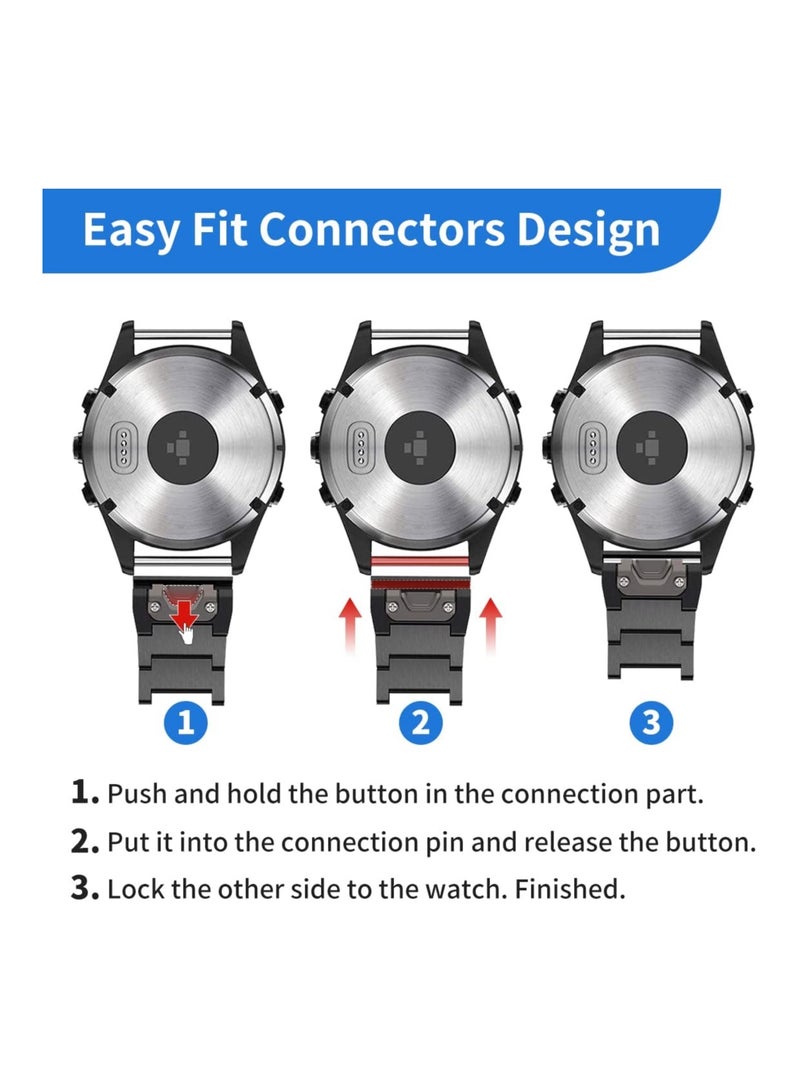 Easy Fit Connectors Design

1

2

3

1. Push and hold the button in the connection part.

2. Put it into the connection pin and release the button.

3. Lock the other side to the watch. Finished.