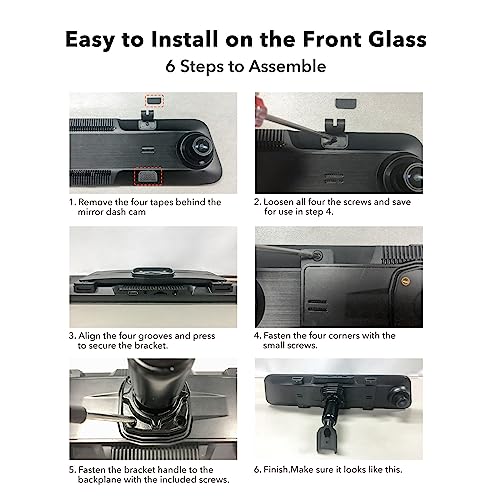 Easy to Install on the Front Glass
6 Steps to Assemble

1. Remove the four tapes behind the mirror dash cam

2. Loosen all four the screws and save for use in step 4.

3. Align the four grooves and press to secure the bracket.

4. Fasten the four corners with the small screws.

5. Fasten the bracket handle to the backplane with the included screws.

6. Finish.Make sure it looks like this.