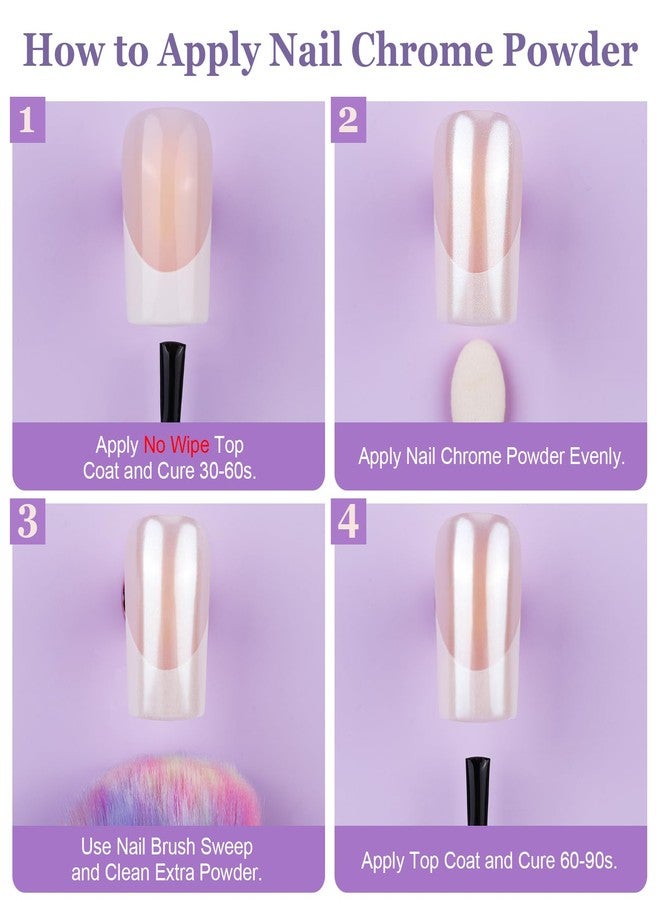 How to Apply Nail Chrome Powder

1

Apply No Wipe Top Coat and Cure 30-60s.

2

Apply Nail Chrome Powder Evenly.

3

Use Nail Brush Sweep and Clean Extra Powder.

4

Apply Top Coat and Cure 60-90s.