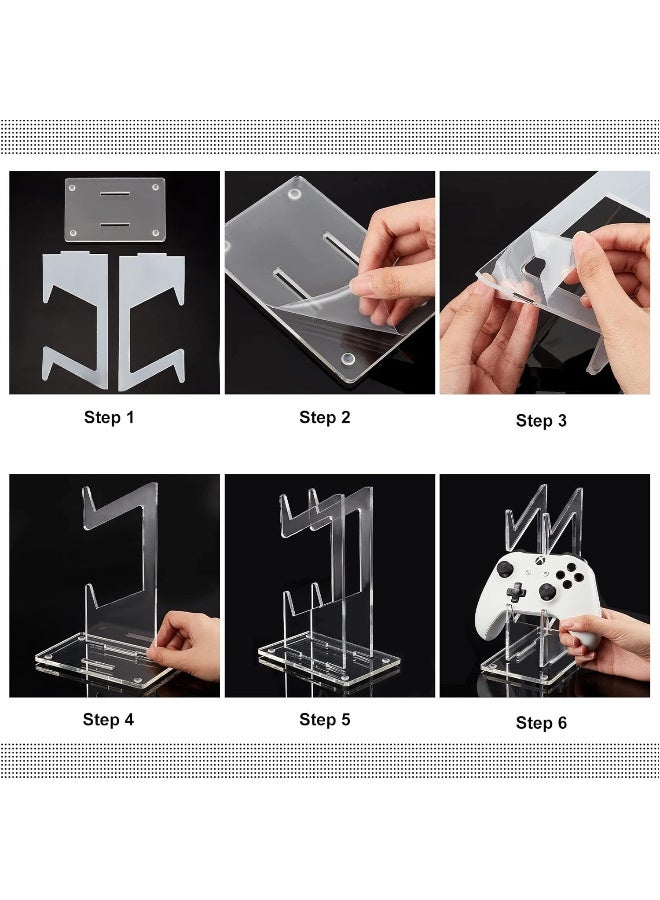 Step 1

Step 2

Step 3

Step 4

Step 5

Step 6