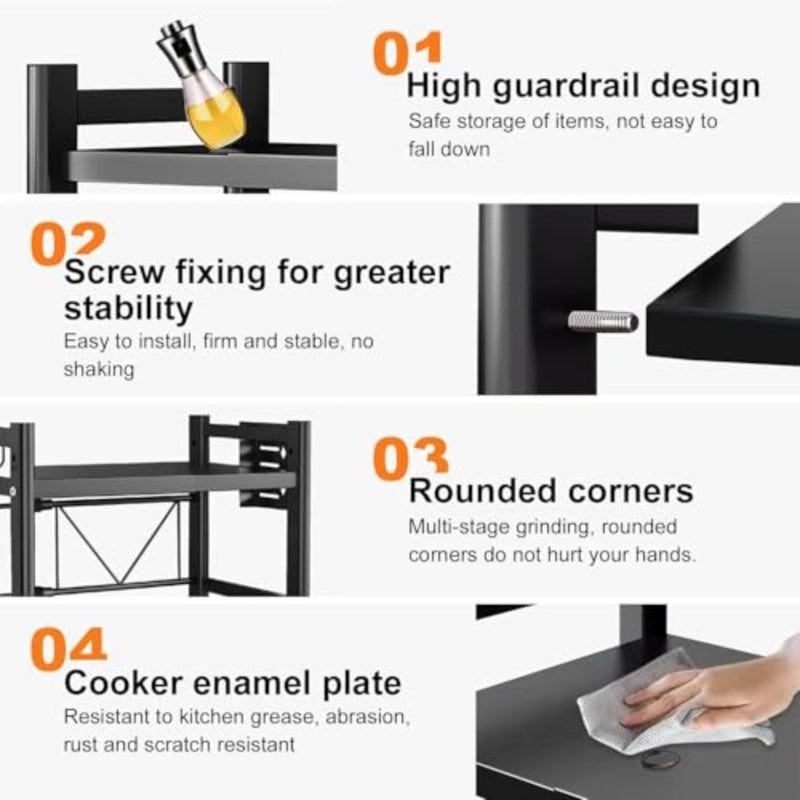 01
High guardrail design
Safe storage of items, not easy to fall down

02
Screw fixing for greater stability
Easy to install, firm and stable, no shaking

03
Rounded corners
Multi-stage grinding, rounded corners do not hurt your hands.

04
Cooker enamel plate
Resistant to kitchen grease, abrasion, rust and scratch resistant