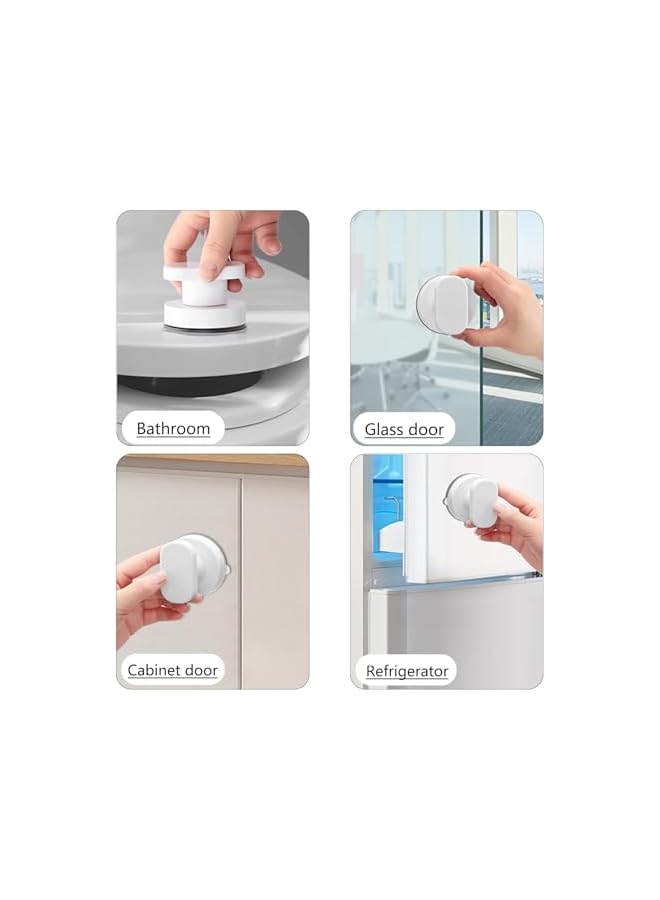 Bathroom

Glass door

Cabinet door

Refrigerator