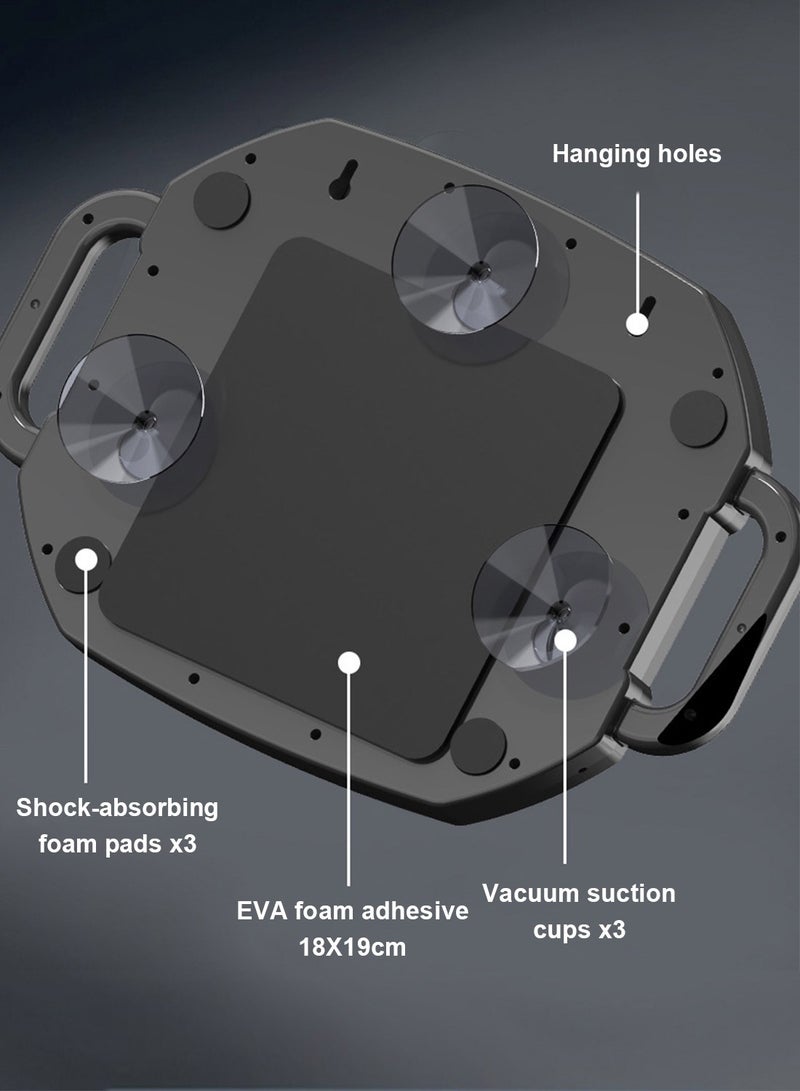 Hanging holes

Shock-absorbing foam pads x3

EVA foam adhesive 18X19cm

Vacuum suction cups x3