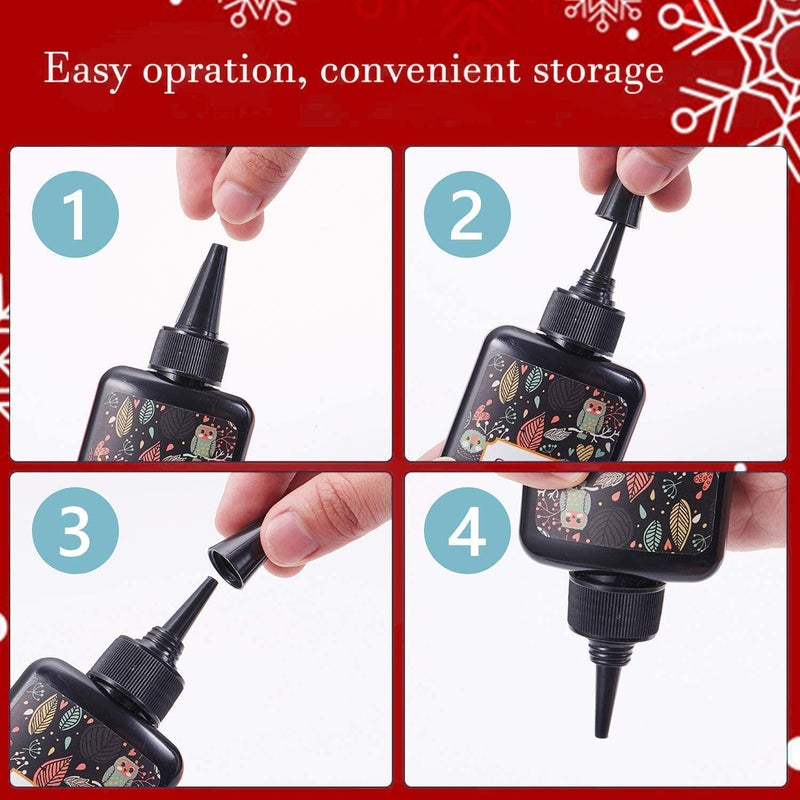 Easy opration, convenient storage

1

2

3

4