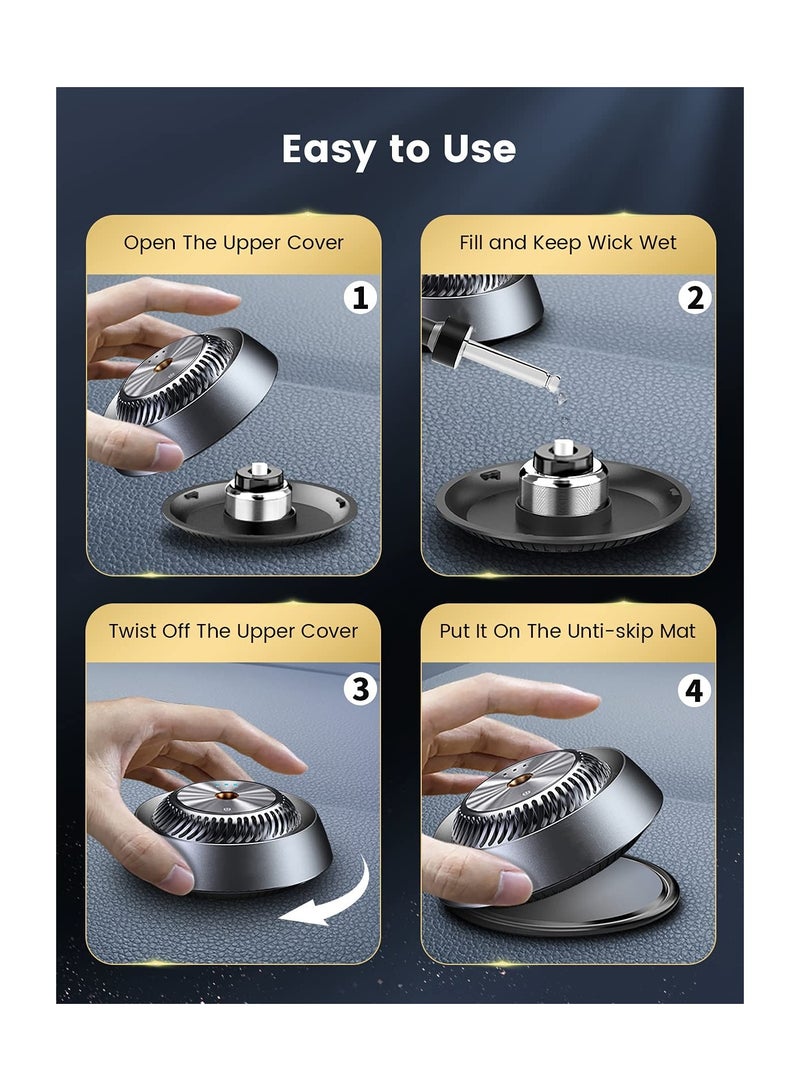 Easy to Use

Open The Upper Cover

1

Fill and Keep Wick Wet

2

Twist Off The Upper Cover

3

Put It On The Unti-skip Mat

4