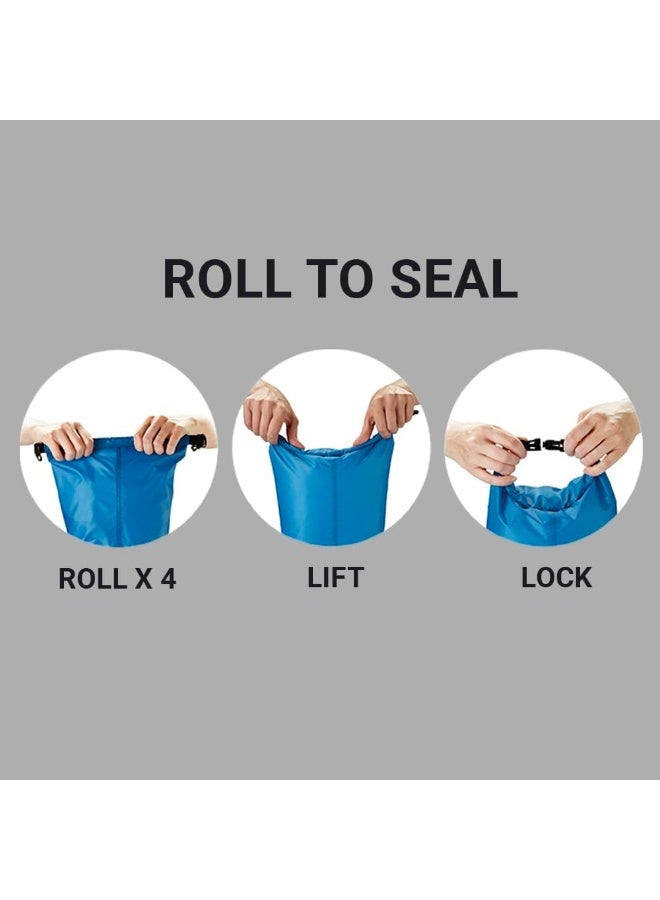 ROLL TO SEAL

ROLL X 4

LIFT

LOCK