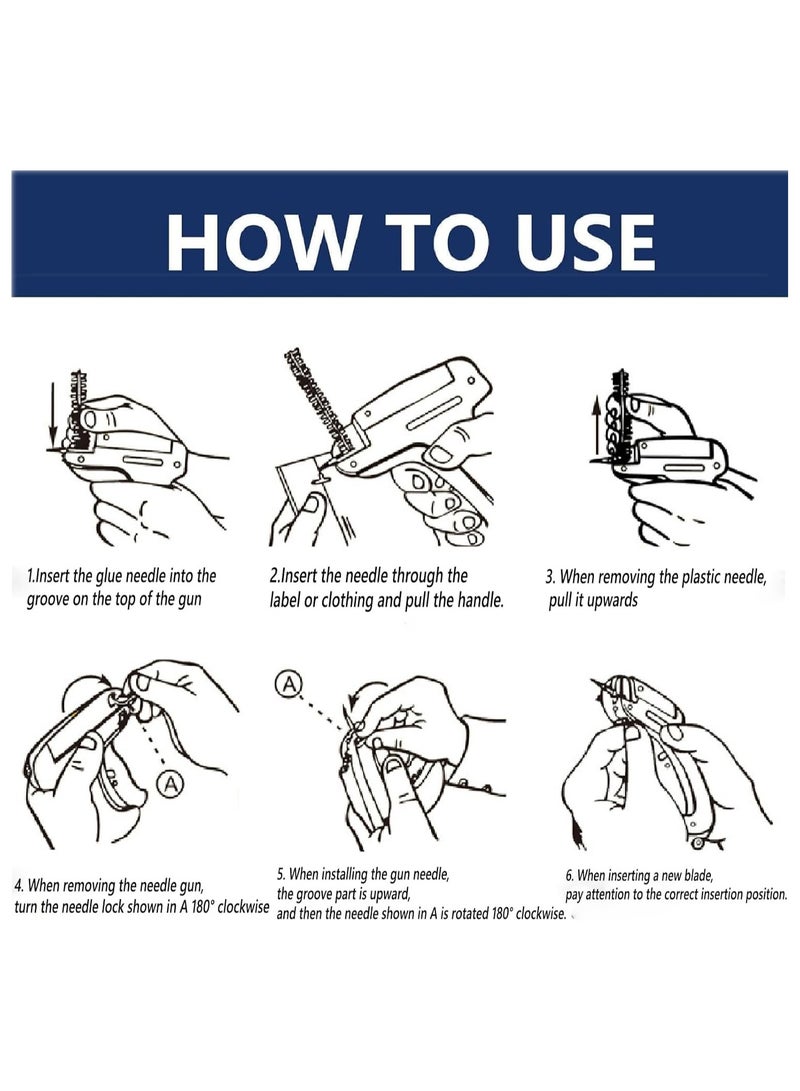 HOW TO USE

1.Insert the glue needle into the groove on the top of the gun

2.Insert the needle through the label or clothing and pull the handle.

3. When removing the plastic needle, pull it upwards

A

4. When removing the needle gun, turn the needle lock shown in A 180° clockwise

A

5. When installing the gun needle, the groove part is upward, and then the needle shown in A is rotated 180° clockwise.

6. When inserting a new blade, pay attention to the correct insertion position.