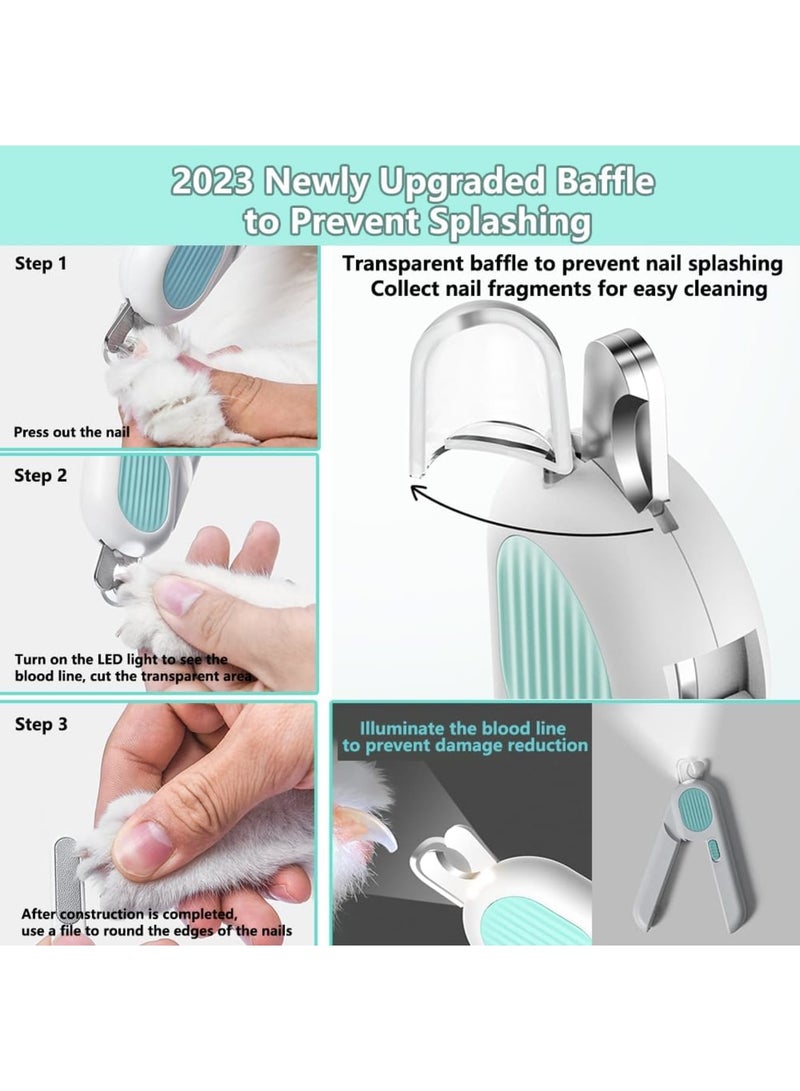 2023 Newly Upgraded Baffle to Prevent Splashing

Step 1

Press out the nail

Step 2

Turn on the LED light to see the blood line, cut the transparent area

Step 3

After construction is completed, use a file to round the edges of the nails

Transparent baffle to prevent nail splashing
Collect nail fragments for easy cleaning

Illuminate the blood line to prevent damage reduction