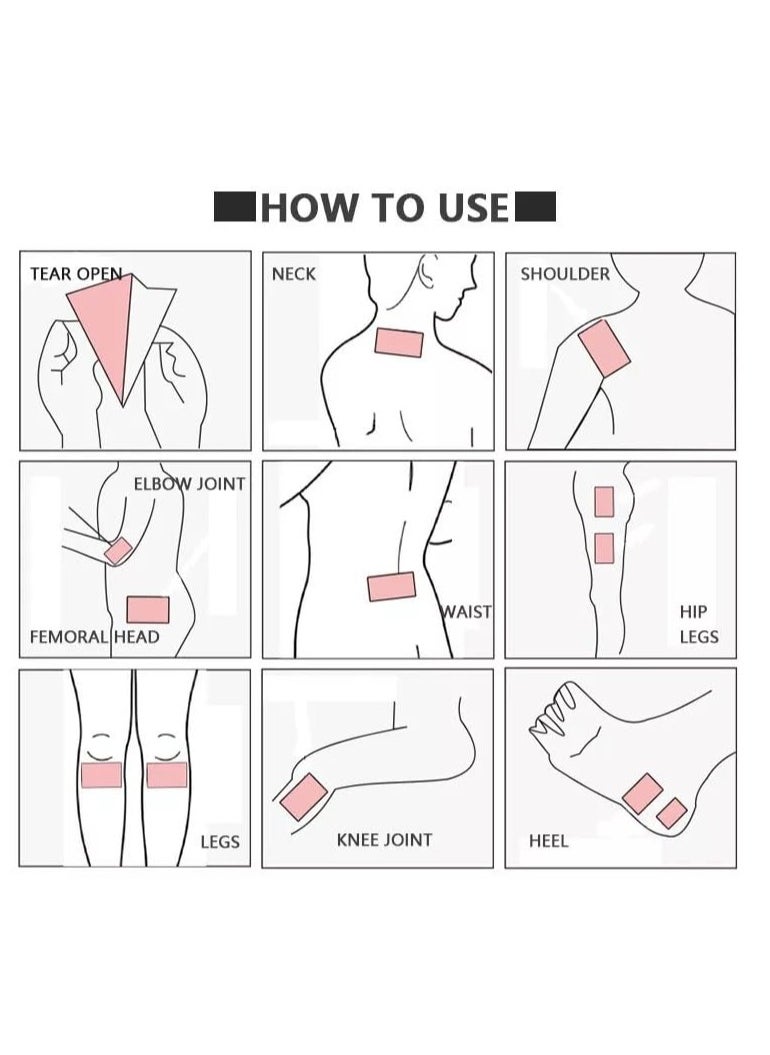 HOW TO USE

TEAR OPEN

NECK

SHOULDER

ELBOW JOINT

FEMORAL HEAD

WAIST

HIP
LEGS

LEGS

KNEE JOINT

HEEL