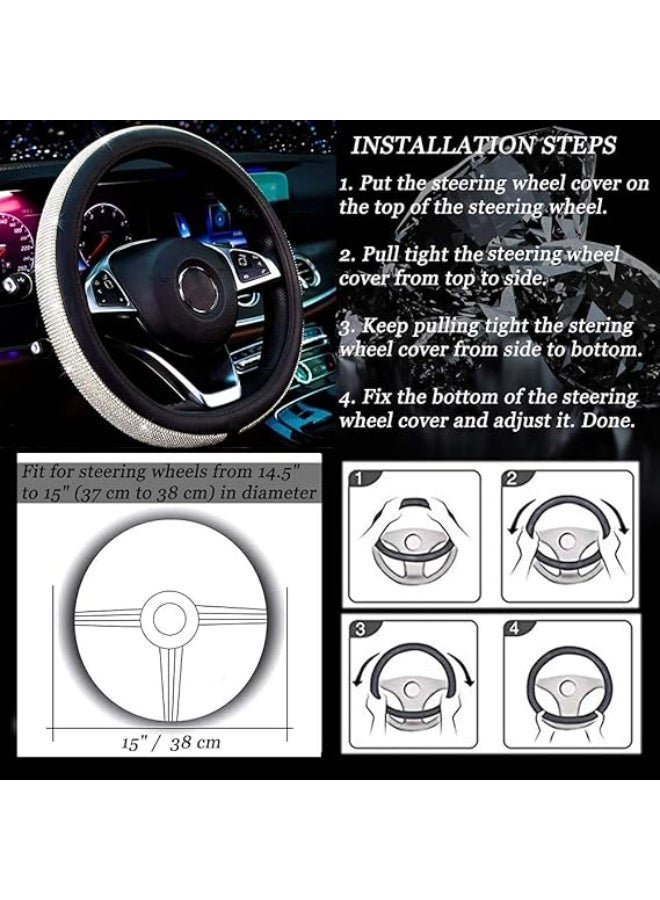 INSTALLATION STEPS

1. Put the steering wheel cover on the top of the steering wheel.

2. Pull tight the steering wheel cover from top to side.

3. Keep pulling tight the stering wheel cover from side to bottom.

4. Fix the bottom of the steering wheel cover and adjust it. Done.

Fit for steering wheels from 14.5" to 15" (37 cm to 38 cm) in diameter

15" / 38 cm

1

2

3

4