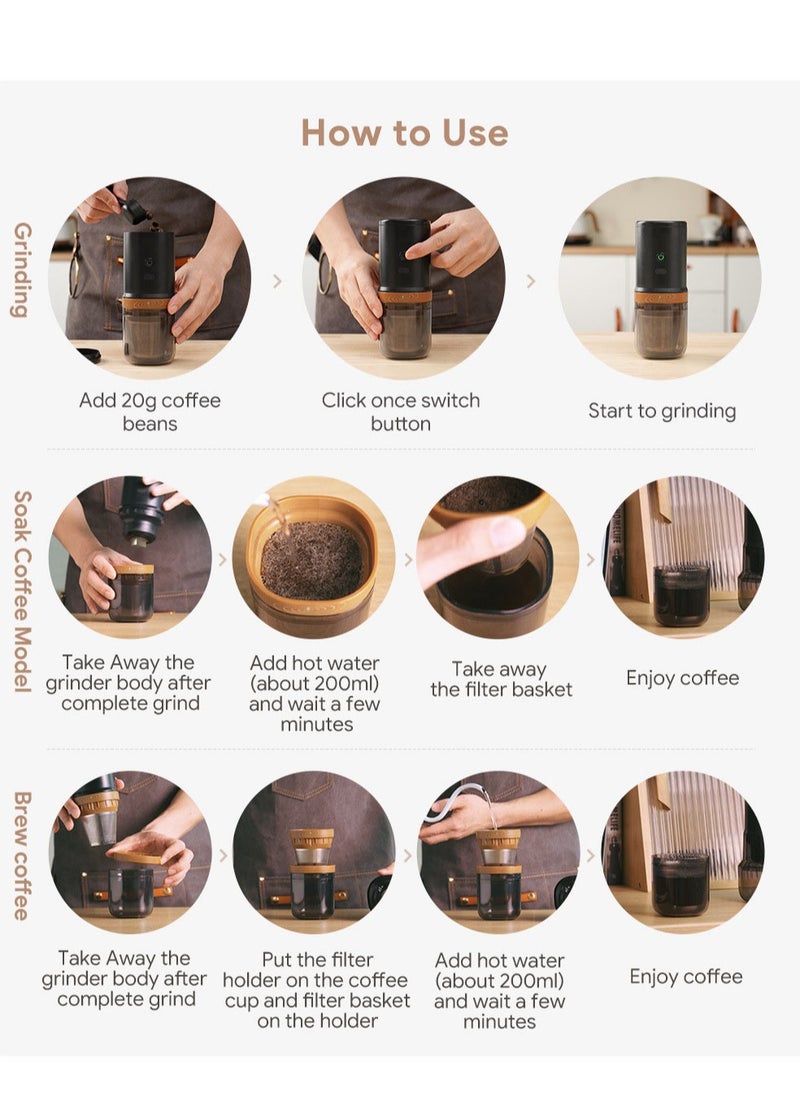 How to Use

Grinding

Add 20g coffee beans

Click once switch button

Start to grinding

Soak Coffee Model

Take Away the grinder body after complete grind

Add hot water (about 200ml) and wait a few minutes

Take away the filter basket

Enjoy coffee

Brew coffee

Take Away the grinder body after complete grind

Put the filter holder on the coffee cup and filter basket on the holder

Add hot water (about 200ml) and wait a few minutes

Enjoy coffee