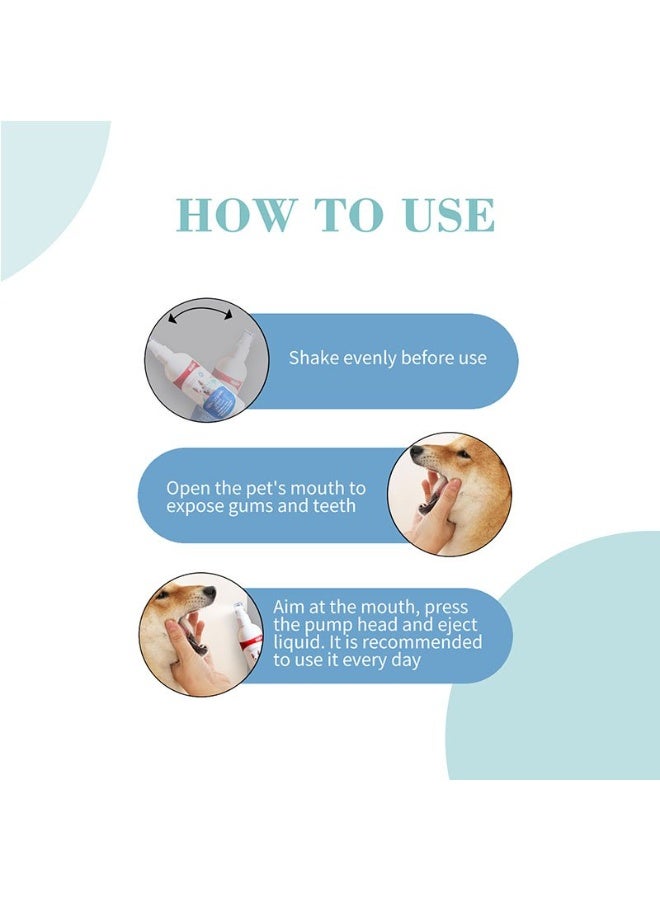 HOW TO USE

Shake evenly before use

Open the pet's mouth to expose gums and teeth

Aim at the mouth, press the pump head and eject liquid. It is recommended to use it every day