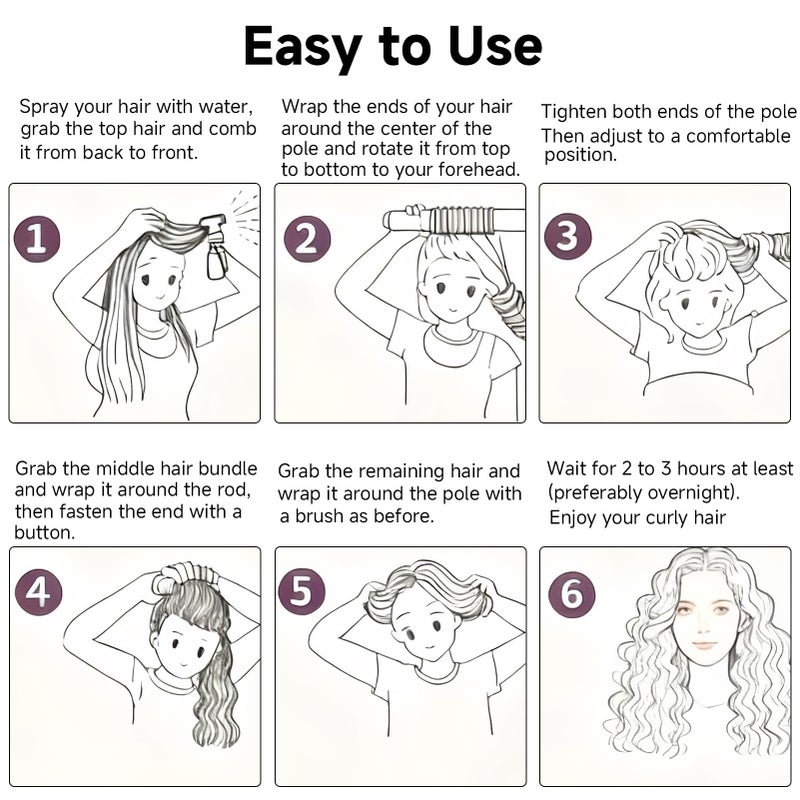 Easy to Use

Spray your hair with water, grab the top hair and comb it from back to front.

1

Wrap the ends of your hair around the center of the pole and rotate it from top to bottom to your forehead.

2

Tighten both ends of the pole Then adjust to a comfortable position.

3

Grab the middle hair bundle and wrap it around the rod, then fasten the end with a button.

4

Grab the remaining hair and wrap it around the pole with a brush as before.

5

Wait for 2 to 3 hours at least (preferably overnight). Enjoy your curly hair

6