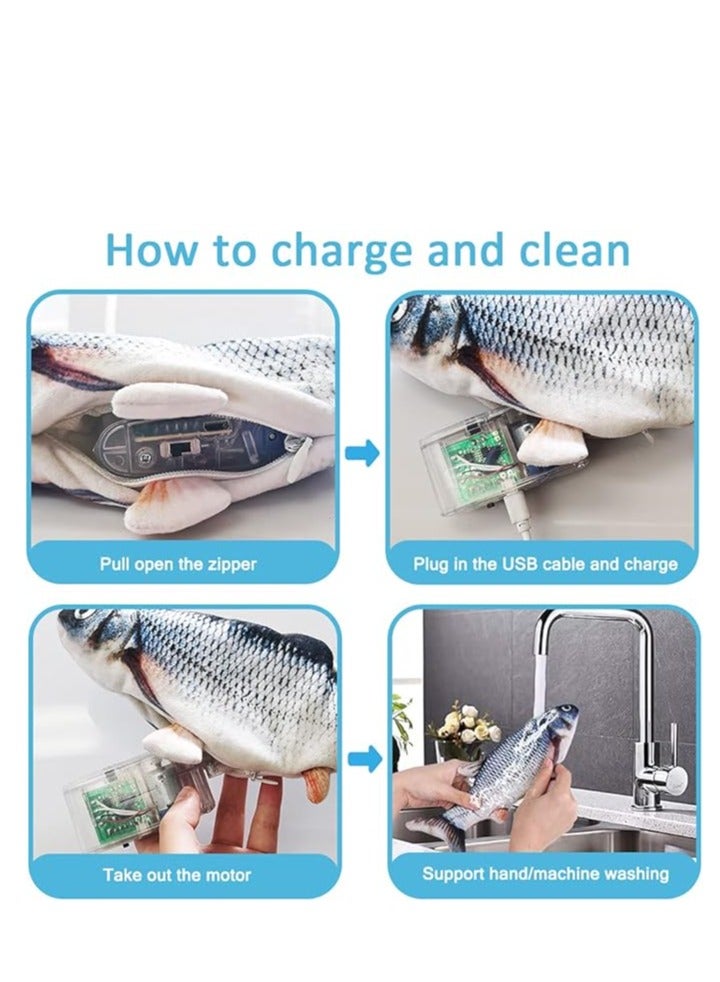 How to charge and clean

Pull open the zipper

Plug in the USB cable and charge

Take out the motor

Support hand/machine washing