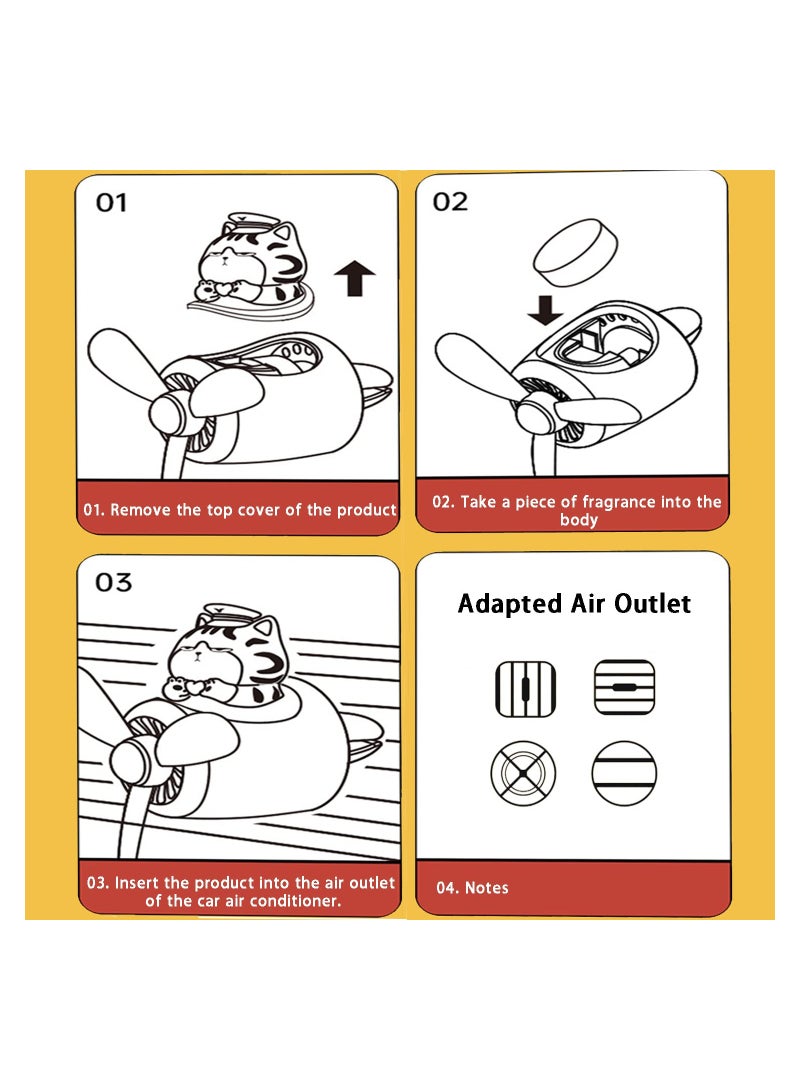 01

01. Remove the top cover of the product

02

02. Take a piece of fragrance into the body

03

03. Insert the product into the air outlet of the car air conditioner.

Adapted Air Outlet

04. Notes