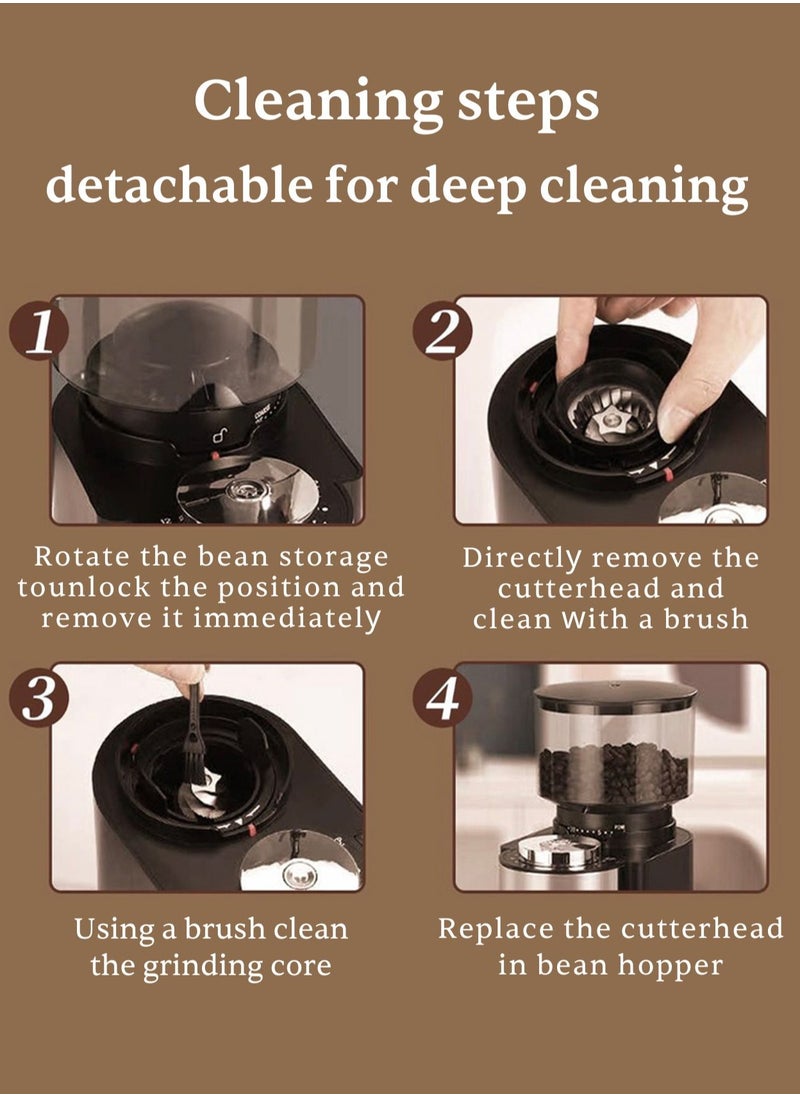 Cleaning steps
detachable for deep cleaning

1

Rotate the bean storage tounlock the position and remove it immediately

2

Directly remove the cutterhead and clean with a brush

3

Using a brush clean the grinding core

4

Replace the cutterhead in bean hopper