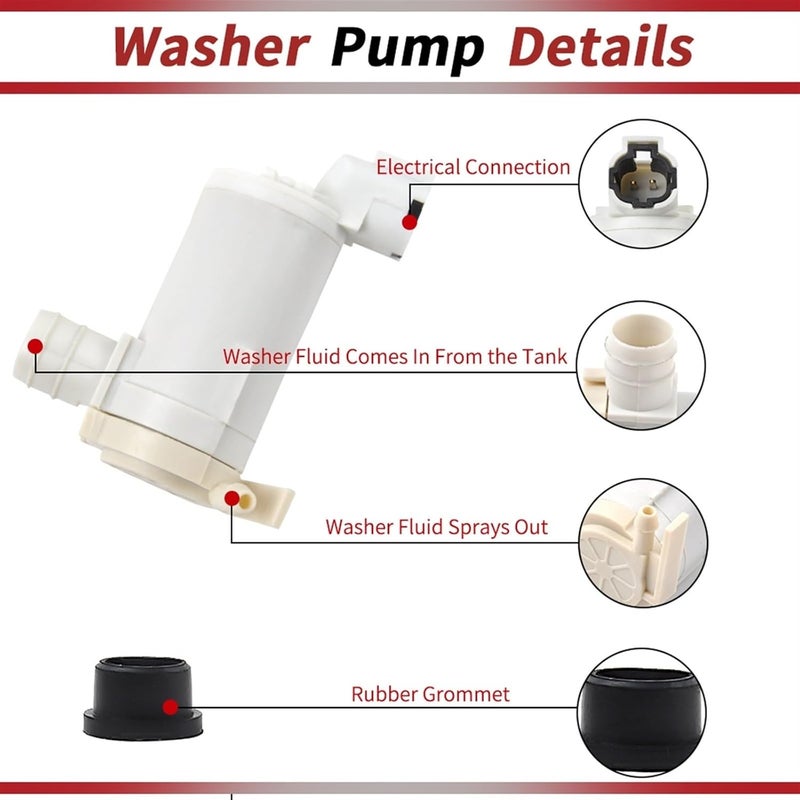 Washer Pump Details

Electrical Connection

Washer Fluid Comes In From the Tank

Washer Fluid Sprays Out

Rubber Grommet