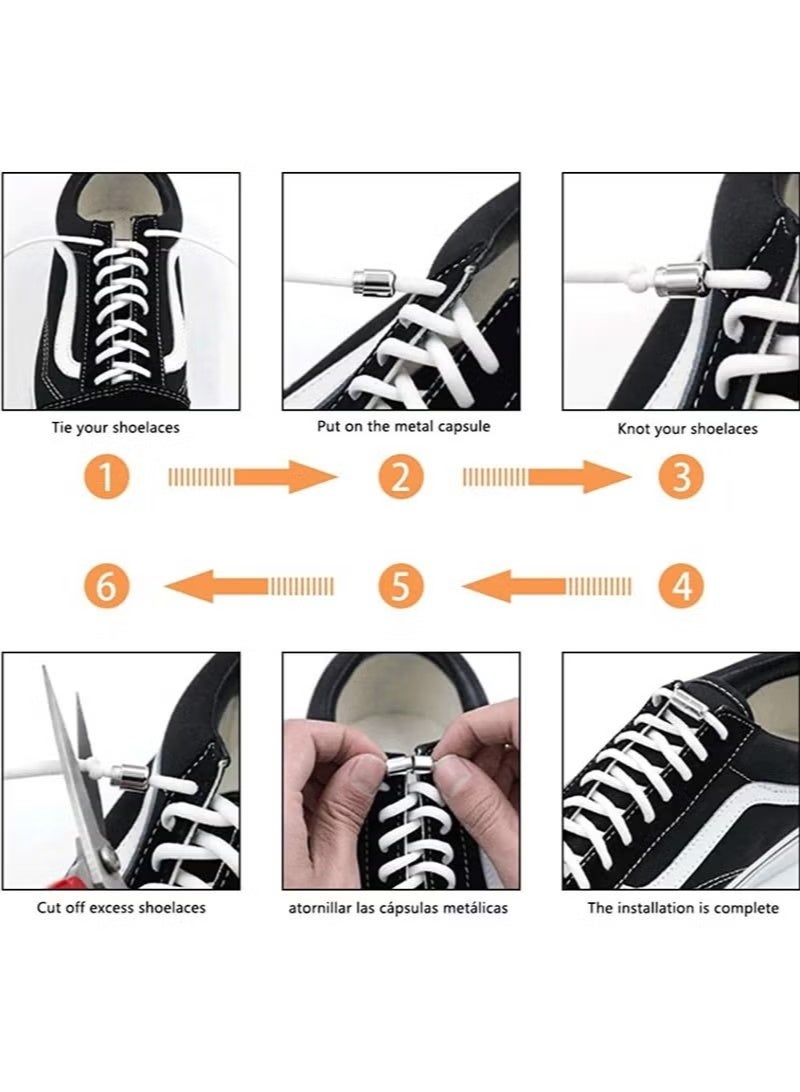 Tie your shoelaces

Put on the metal capsule

Knot your shoelaces

1

2

3

6

5

4

Cut off excess shoelaces

atornillar las cápsulas metálicas

The installation is complete