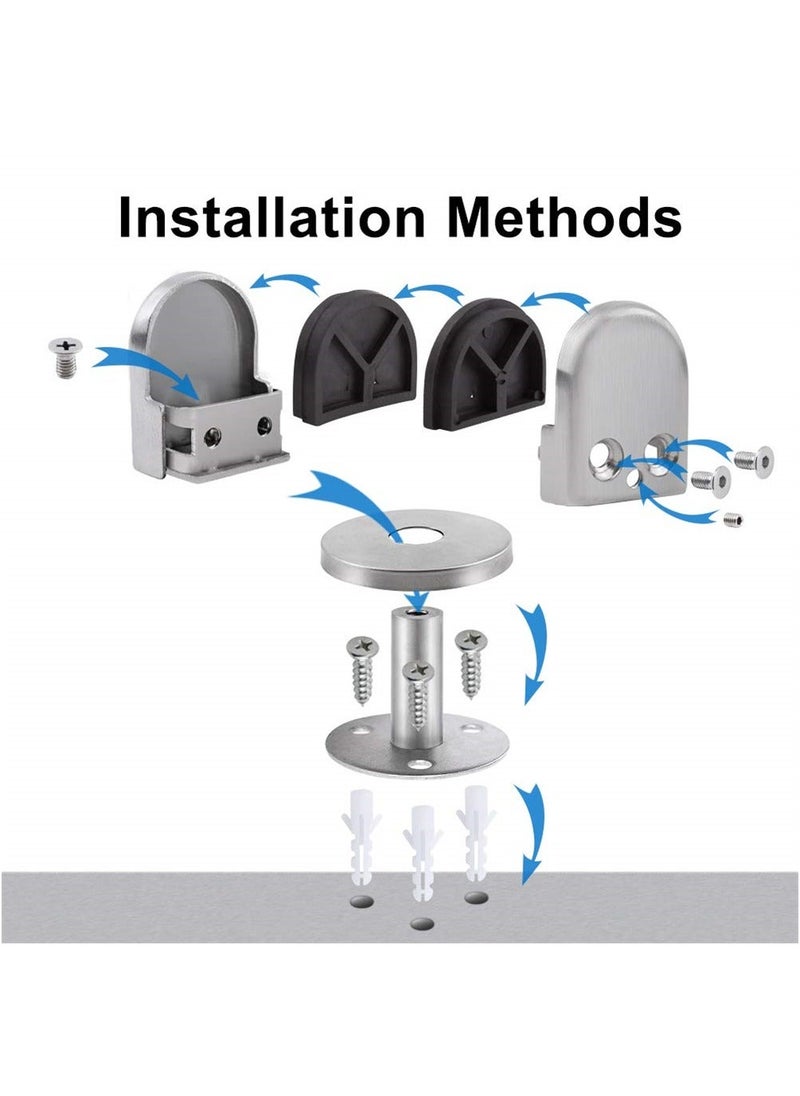 Installation Methods